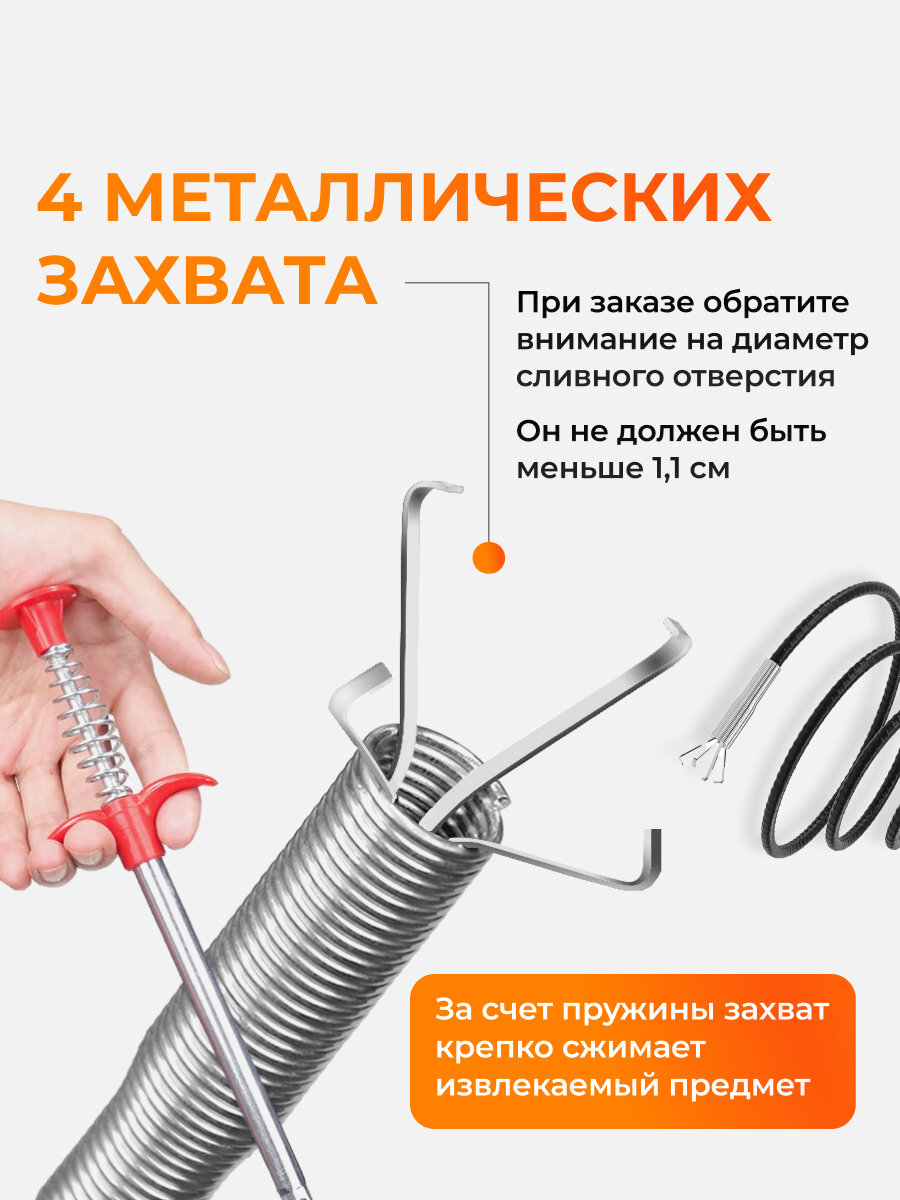 4 МЕТАЛЛИЧЕСКИХ ЗАХВАТА

При заказе обратите внимание на диаметр сливного отверстия

Он не должен быть меньше 1,1 см

За счет пружины захват крепко сжимает извлекаемый предмет