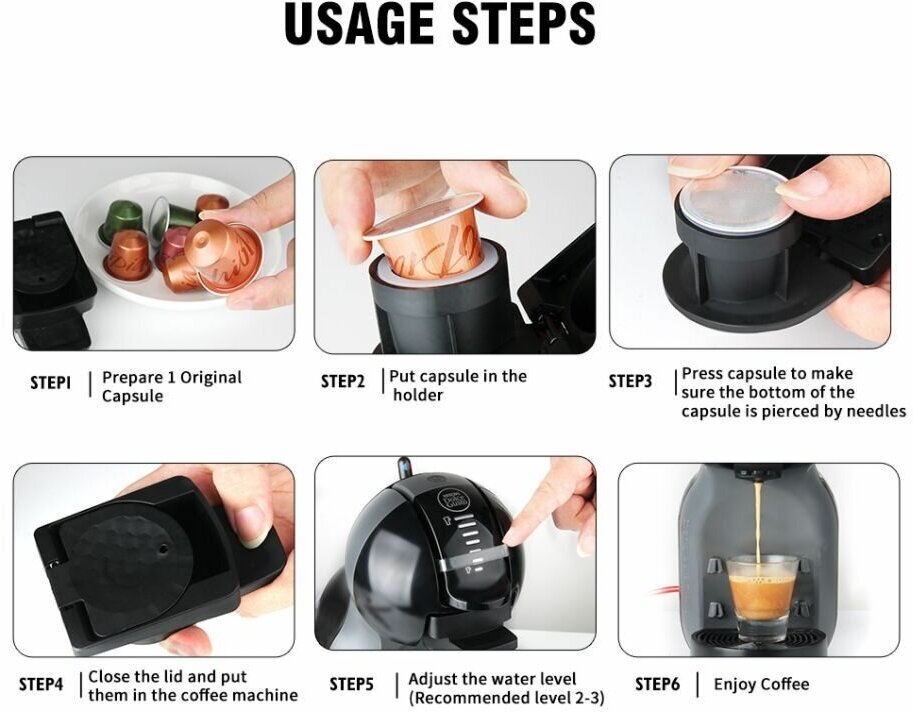 USAGE STEPS

STEPI | Prepare 1 Original Capsule

STEP2 | Put capsule in the holder

STEP3 | Press capsule to make sure the bottom of the capsule is pierced by needles

STEP4 | Close the lid and put them in the coffee machine

STEP5 | Adjust the water level (Recommended level 2-3)

STEP6 | Enjoy Coffee