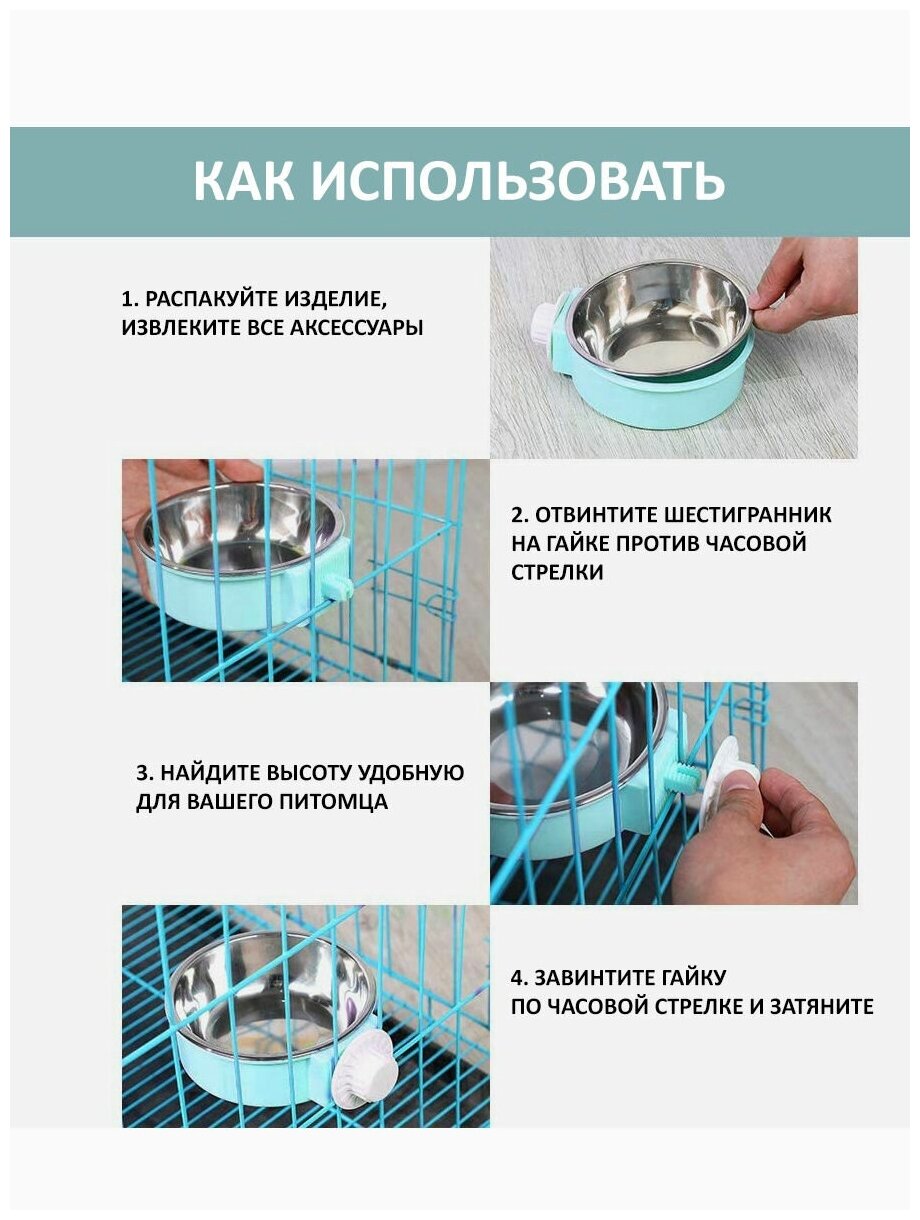 КАК ИСПОЛЬЗОВАТЬ

1. РАСПАКУЙТЕ ИЗДЕЛИЕ, ИЗВЛЕКИТЕ ВСЕ АКСЕССУАРЫ

2. ОТВИНТИТЕ ШЕСТИГРАННИК НА ГАЙКЕ ПРОТИВ ЧАСОВОЙ СТРЕЛКИ

3. НАЙДИТЕ ВЫСОТУ УДОБНУЮ ДЛЯ ВАШЕГО ПИТОМЦА

4. ЗАВИНТИТЕ ГАЙКУ ПО ЧАСОВОЙ СТРЕЛКЕ И ЗАТЯНИТЕ