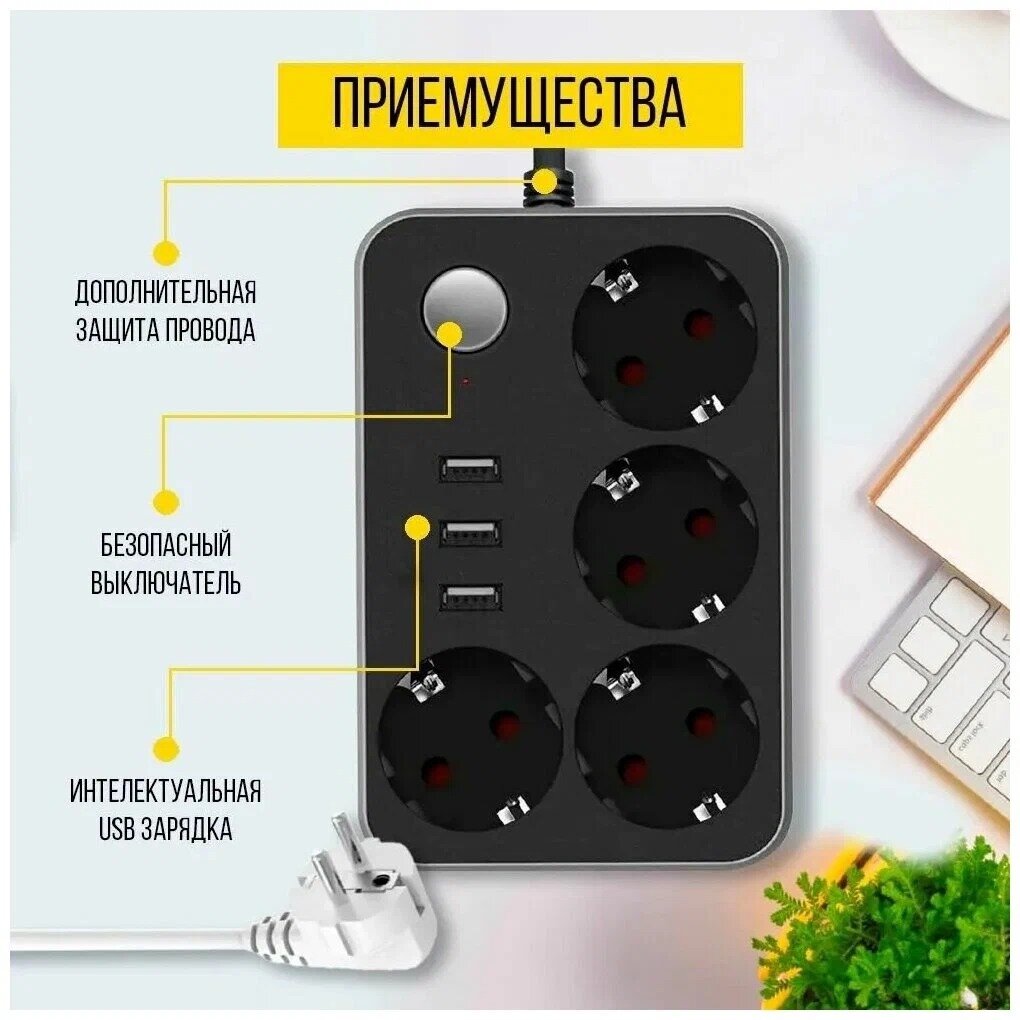 ПРИЕМУЩЕСТВА

ДОПОЛНИТЕЛЬНАЯ ЗАЩИТА ПРОВОДА

БЕЗОПАСНЫЙ ВЫКЛЮЧАТЕЛЬ

ИНТЕЛЕКТУАЛЬНАЯ USB ЗАРЯДКА