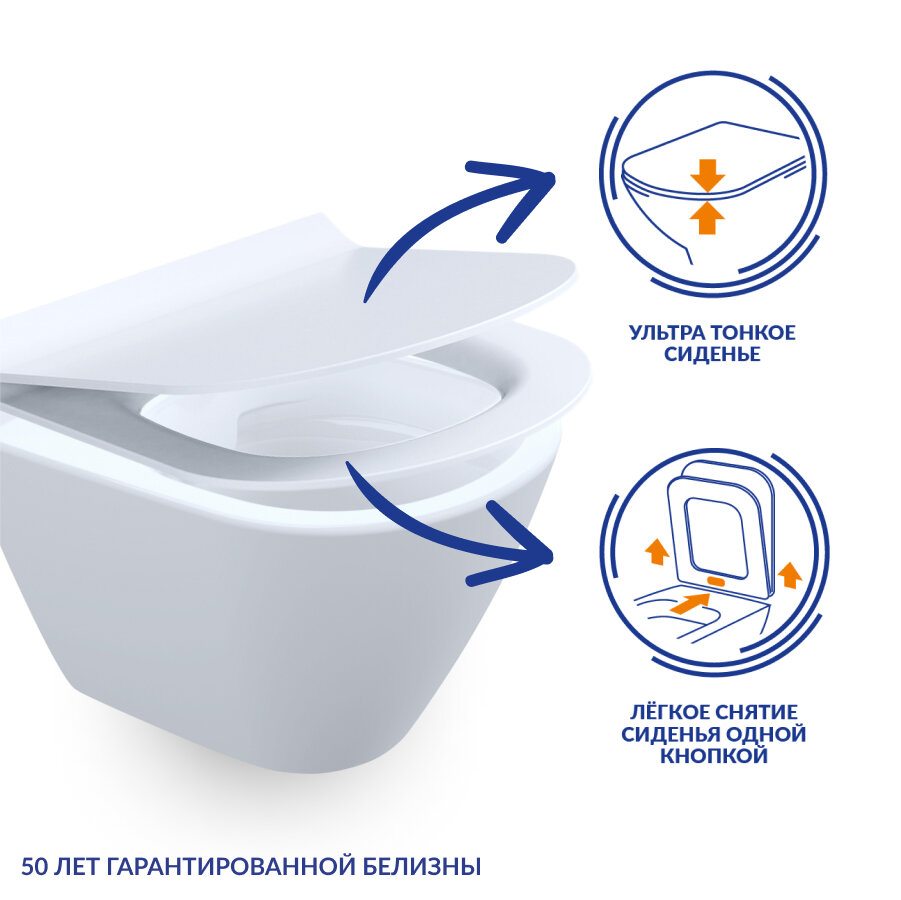 УЛЬТРА ТОНКОЕ СИДЕНЬЕ

ЛЁГКОЕ СНЯТИЕ СИДЕНЬЯ ОДНОЙ КНОПКОЙ

50 ЛЕТ ГАРАНТИРОВАННОЙ БЕЛИЗНЫ