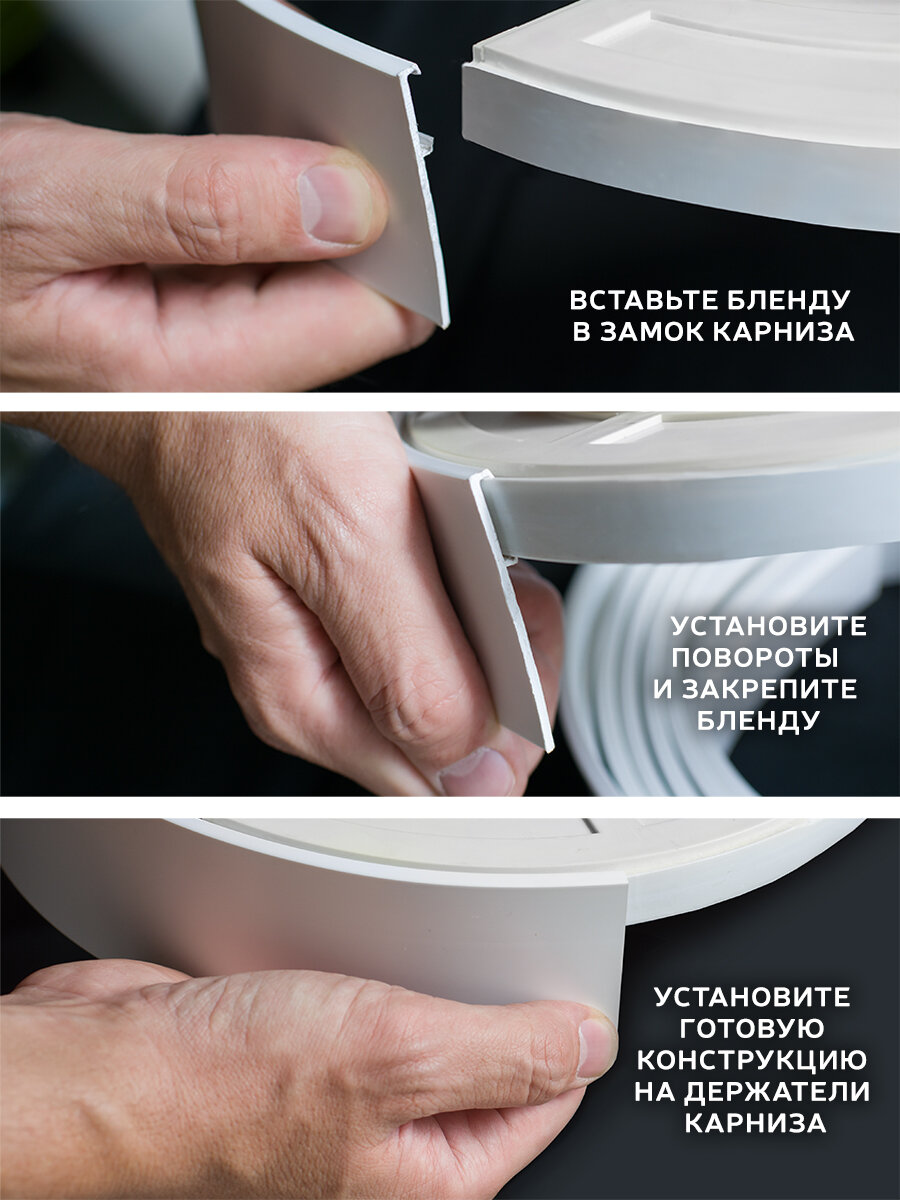 ВСТАВЬТЕ БЛЕНДУ
В ЗАМОК КАРНИЗА

УСТАНОВИТЕ
ПОВОРОТЫ
И ЗАКРЕПИТЕ
БЛЕНДУ

УСТАНОВИТЕ
ГОТОВУЮ
КОНСТРУКЦИЮ
НА ДЕРЖАТЕЛИ
КАРНИЗА