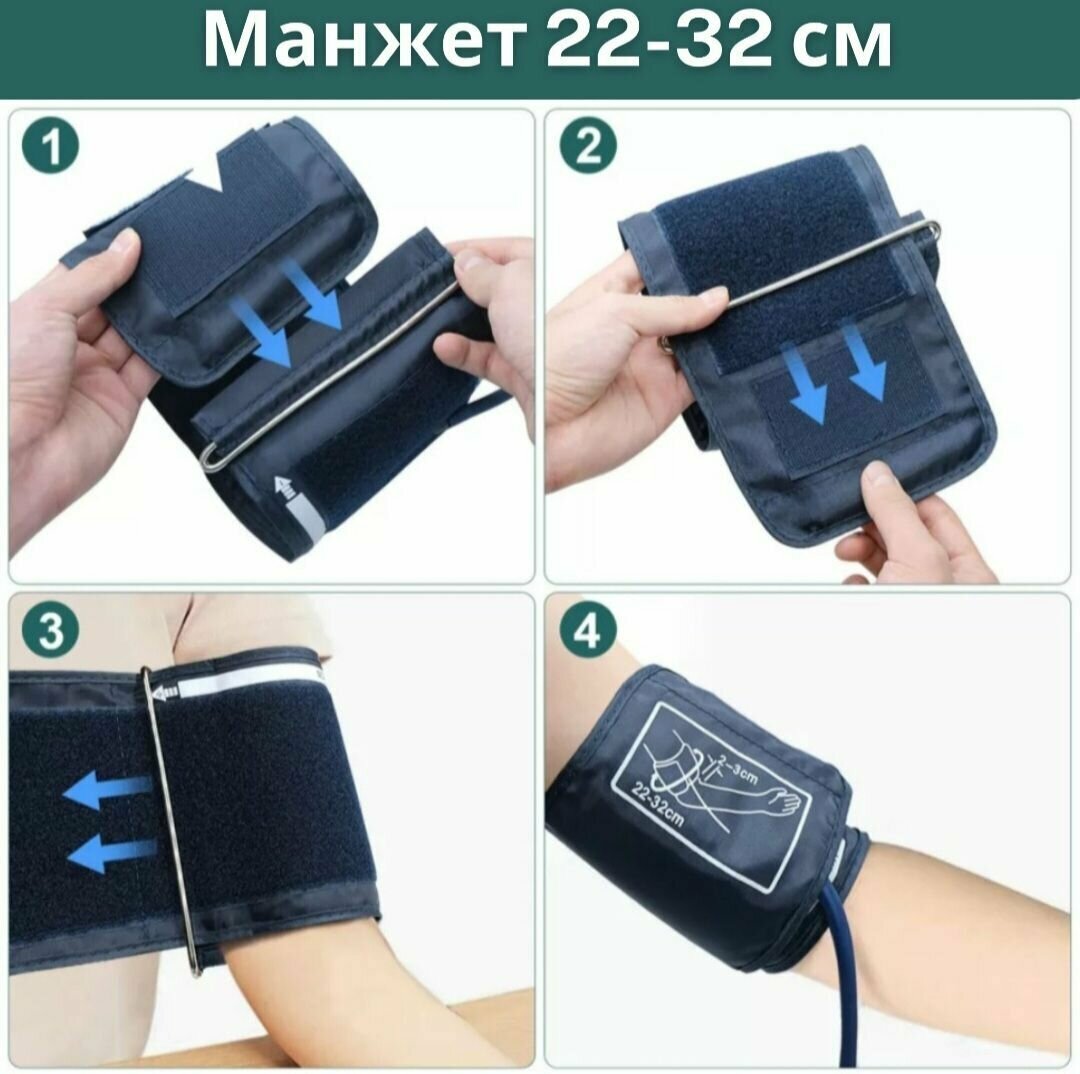 Манжет 22-32 см

1

2

3

4

2~3cm

22-32cm