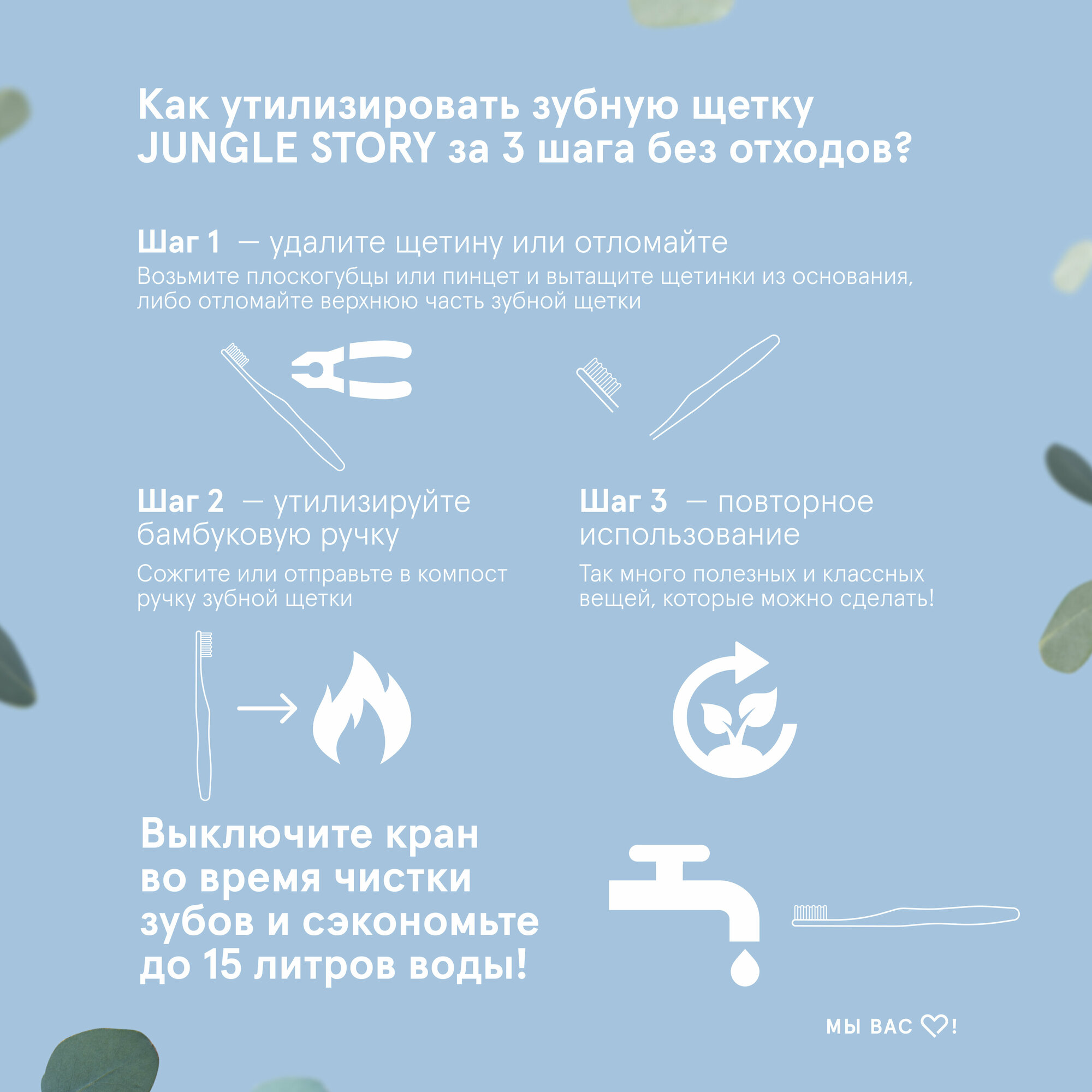 Как утилизировать зубную щетку JUNGLE STORY за 3 шага без отходов?

Шаг 1 — удалите щетину или отломайте
Возьмите плоскогубцы или пинцет и вытащите щетинки из основания, либо отломайте верхнюю часть зубной щетки

Шаг 2 — утилизируйте бамбуковую ручку
Сожгите или отправьте в компост ручку зубной щетки

Шаг 3 — повторное использование
Так много полезных и классных вещей, которые можно сделать!

Выключите кран во время чистки зубов и сэкономьте до 15 литров воды!

МЫ ВАС ♡!