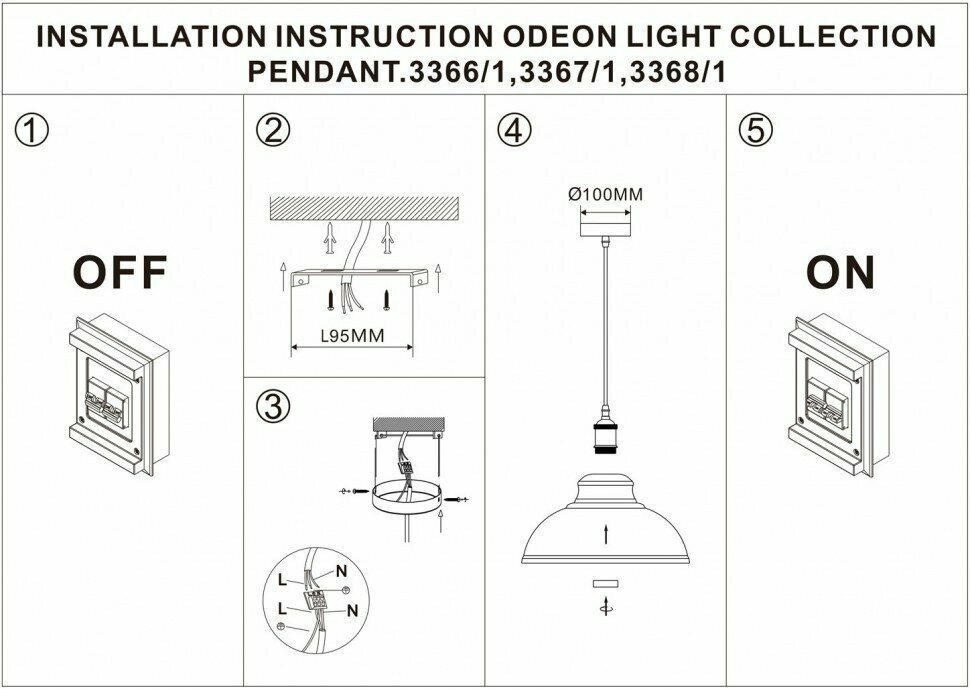 INSTALLATION INSTRUCTION ODEON LIGHT COLLECTION
PENDANT.3366/1,3367/1,3368/1

①

OFF

②

L95MM

③

L
N
L
N

④

Ø100MM

⑤

ON