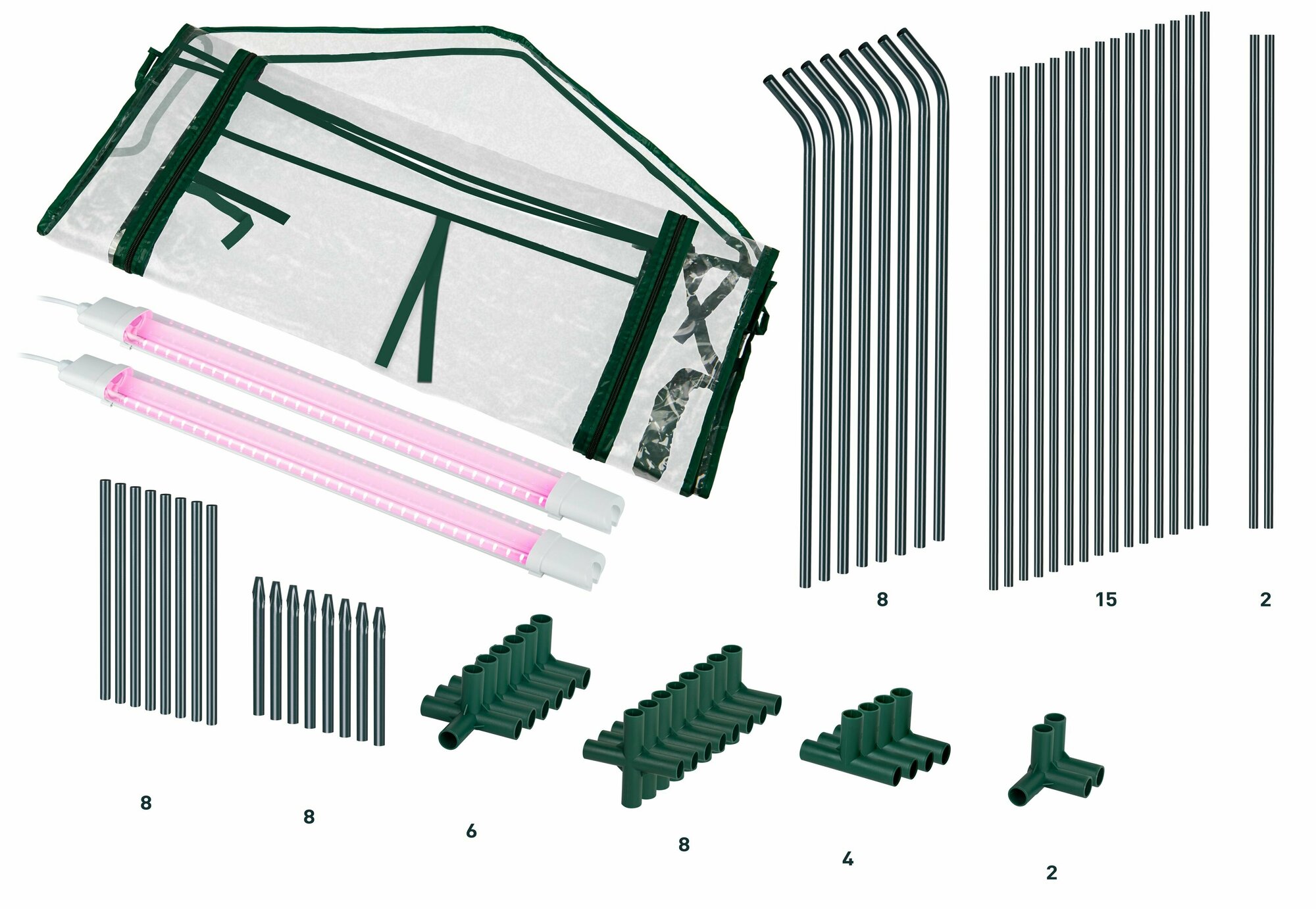 8

15

2

8

8

6

8

4

2