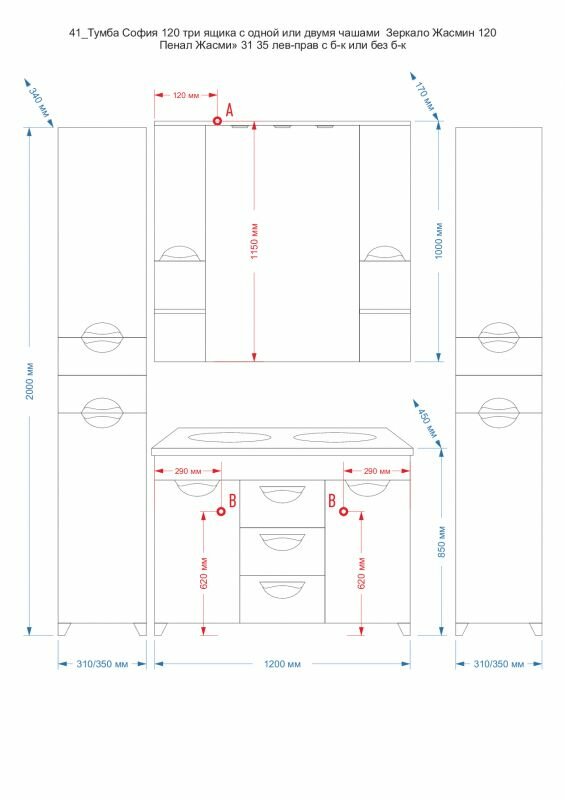 41_Тумба София 120 три ящика с одной или двумя чашами Зеркало Жасмин 120
Пенал Жасми» 31 35 лев-прав с б-к или без б-к

340 мм

120 мм

A

170 мм

1150 мм

1000 мм

2000 мм

450 мм

290 мм

290 мм

B

B

620 мм

620 мм

850 мм

310/350 мм

1200 мм

310/350 мм