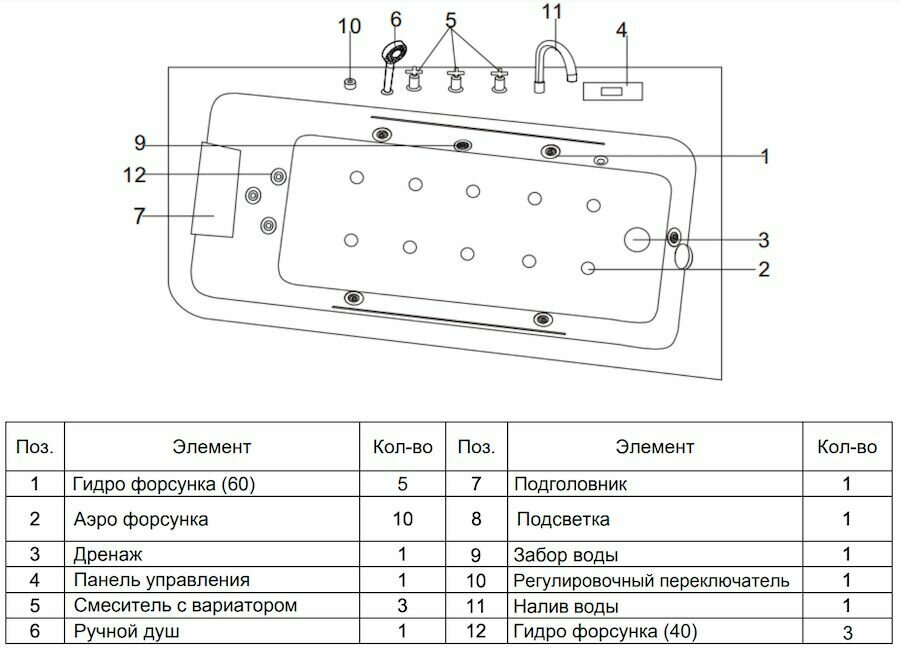 10 6 5 11 4

9

12

7

1

3

2

| Поз. | Элемент | Кол-во | Поз. | Элемент | Кол-во |
|---|---|---|---|---|---|
| 1 | Гидро форсунка (60) | 5 | 7 | Подголовник | 1 |
| 2 | Аэро форсунка | 10 | 8 | Подсветка | 1 |
| 3 | Дренаж | 1 | 9 | Забор воды | 1 |
| 4 | Панель управления | 1 | 10 | Регулировочный переключатель | 1 |
| 5 | Смеситель с вариатором | 3 | 11 | Налив воды | 1 |
| 6 | Ручной душ | 1 | 12 | Гидро форсунка (40) | 3 |