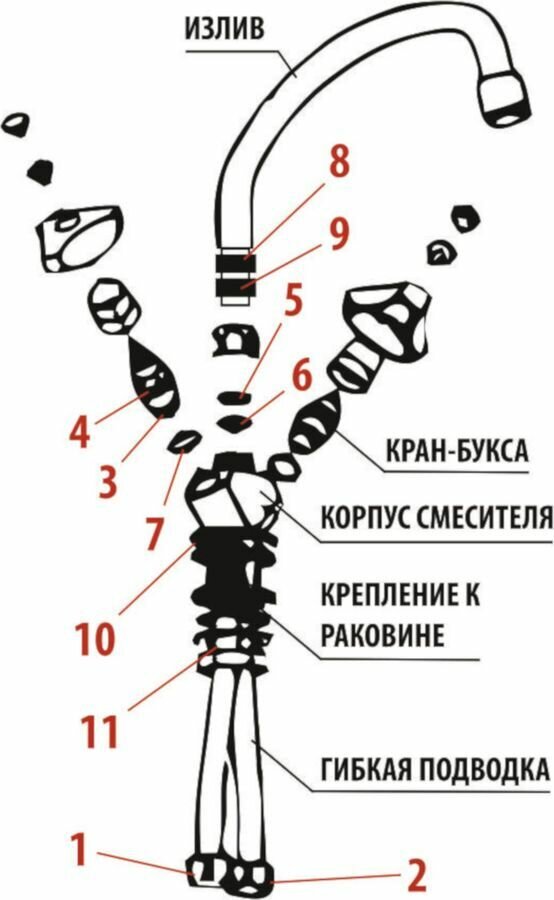 ИЗЛИВ

8

9

5

6

4

3

7

КРАН-БУКСА

КОРПУС СМЕСИТЕЛЯ

10

КРЕПЛЕНИЕ К РАКОВИНЕ

11

ГИБКАЯ ПОДВОДКА

1

2