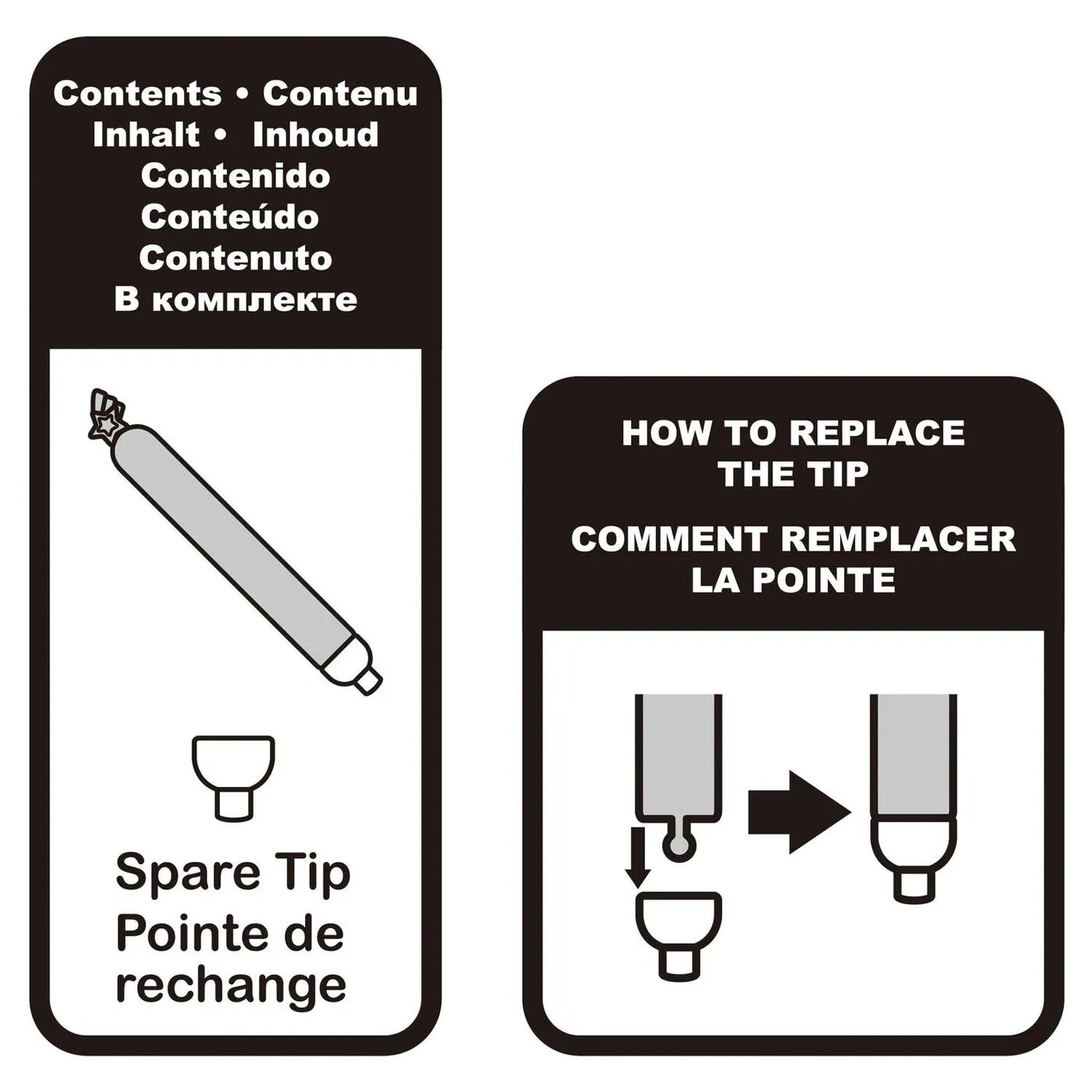 Contents • Contenu
Inhalt • Inhoud
Contenido
Conteúdo
Contenuto
В комплекте

Spare Tip
Pointe de rechange

HOW TO REPLACE THE TIP

COMMENT REMPLACER LA POINTE