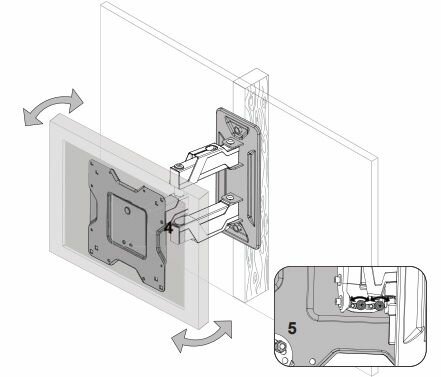 4

5