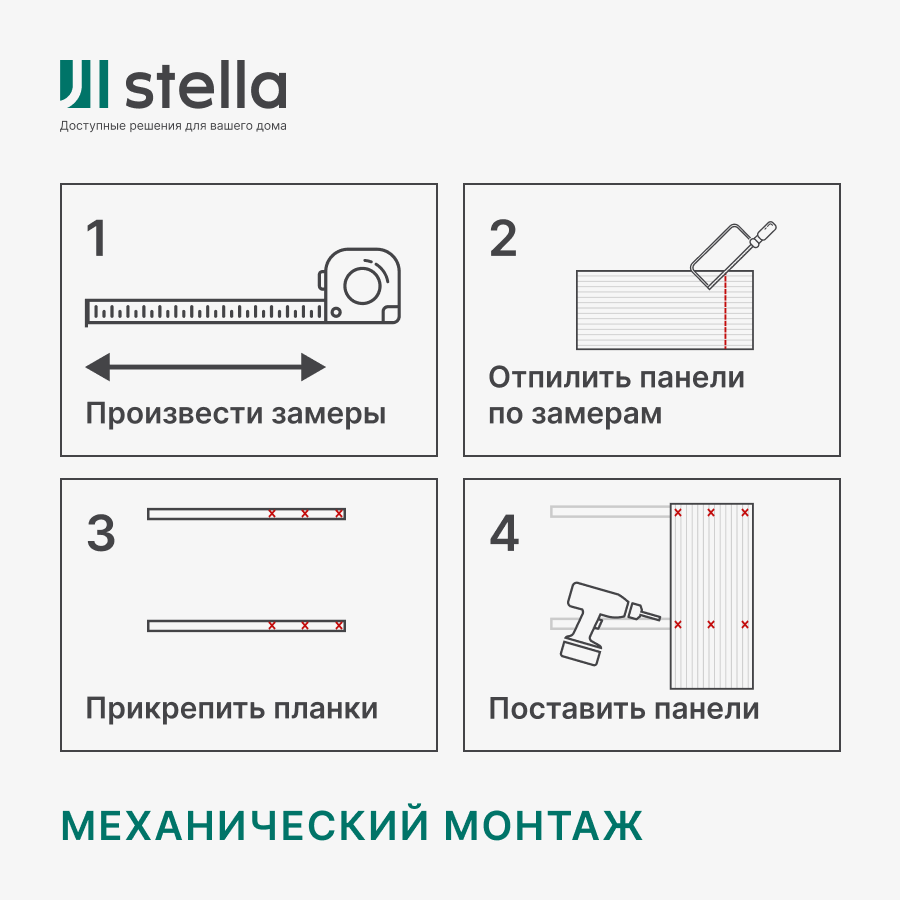 stella
Доступные решения для вашего дома

1
Произвести замеры

2
Отпилить панели по замерам

3
Прикрепить планки

4
Поставить панели

МЕХАНИЧЕСКИЙ МОНТАЖ