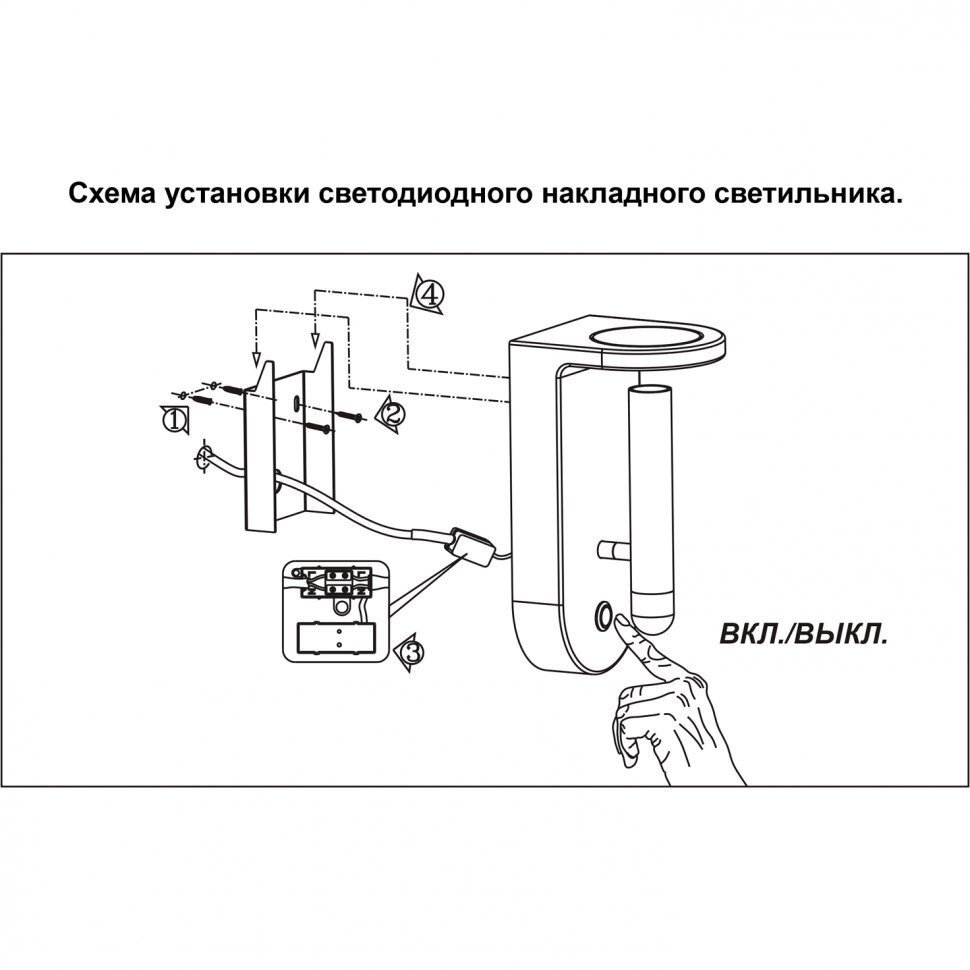 Схема установки светодиодного накладного светильника.

④

①

②

③

ВКЛ./ВЫКЛ.