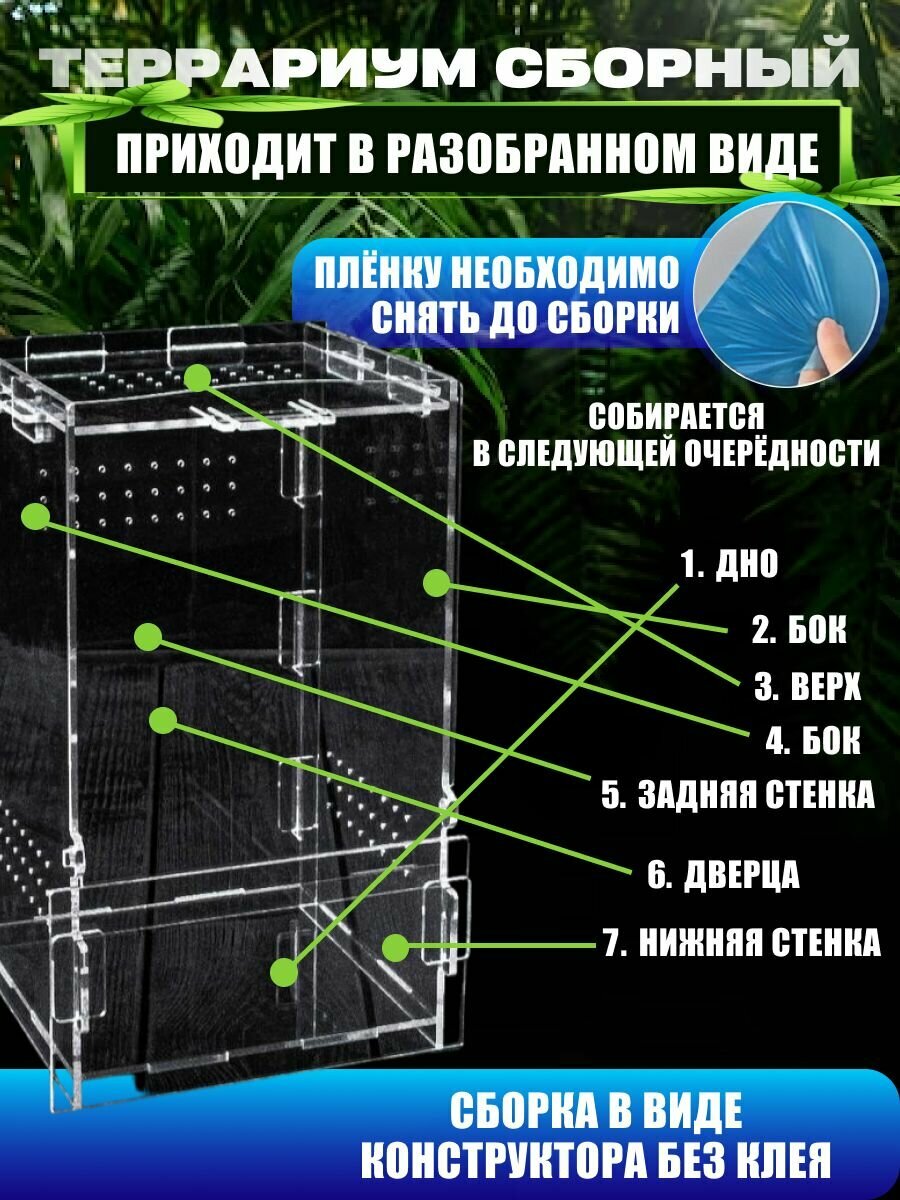 ТЕРРАРИУМ СБОРНЫЙ

ПРИХОДИТ В РАЗОБРАННОМ ВИДЕ

ПЛЁНКУ НЕОБХОДИМО СНЯТЬ ДО СБОРКИ

СОБИРАЕТСЯ В СЛЕДУЮЩЕЙ ОЧЕРЁДНОСТИ

1. ДНО

2. БОК

3. ВЕРХ

4. БОК

5. ЗАДНЯЯ СТЕНКА

6. ДВЕРЦА

7. НИЖНЯЯ СТЕНКА

СБОРКА В ВИДЕ КОНСТРУКТОРА БЕЗ КЛЕЯ