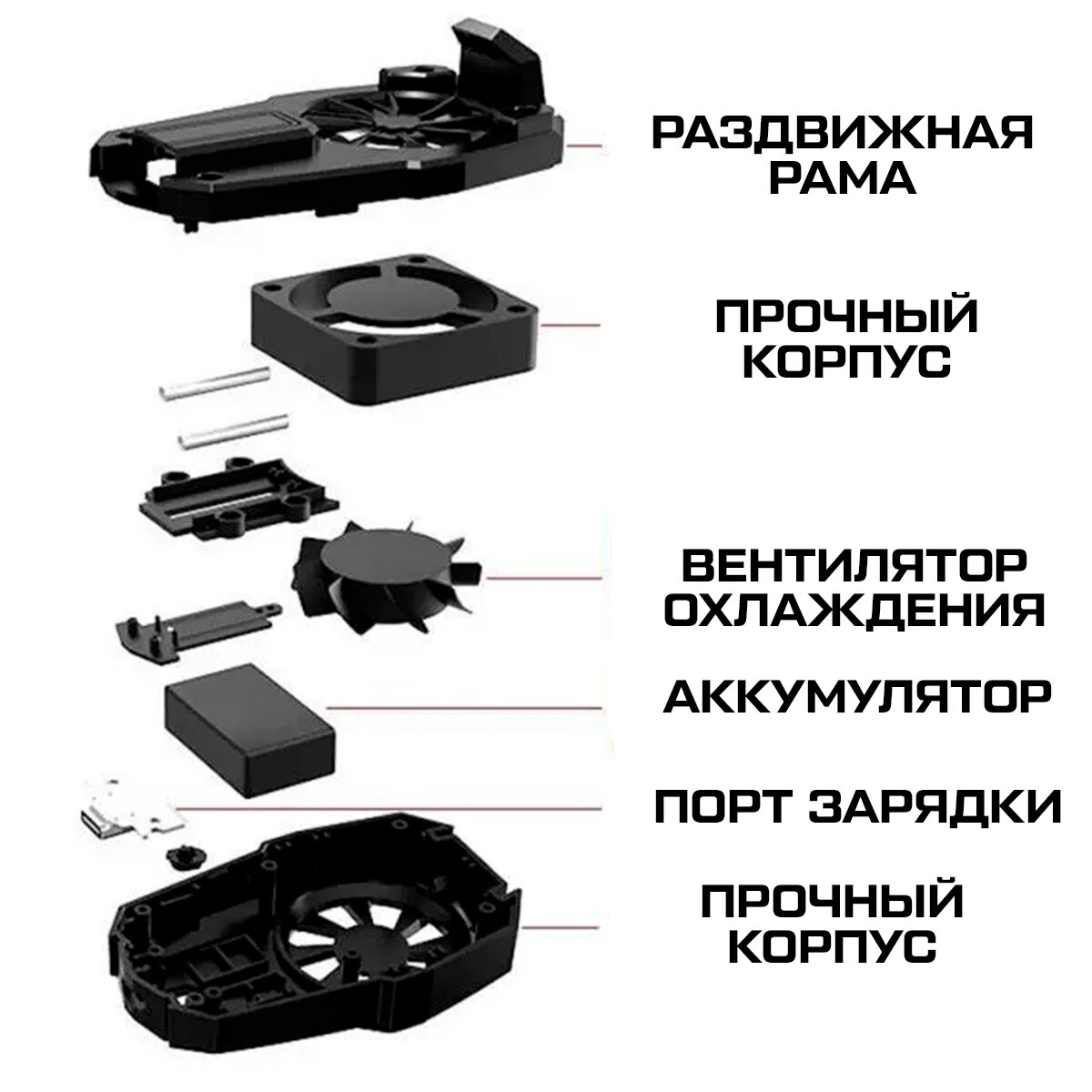 РАЗДВИЖНАЯ РАМА

ПРОЧНЫЙ КОРПУС

ВЕНТИЛЯТОР ОХЛАЖДЕНИЯ

АККУМУЛЯТОР

ПОРТ ЗАРЯДКИ

ПРОЧНЫЙ КОРПУС