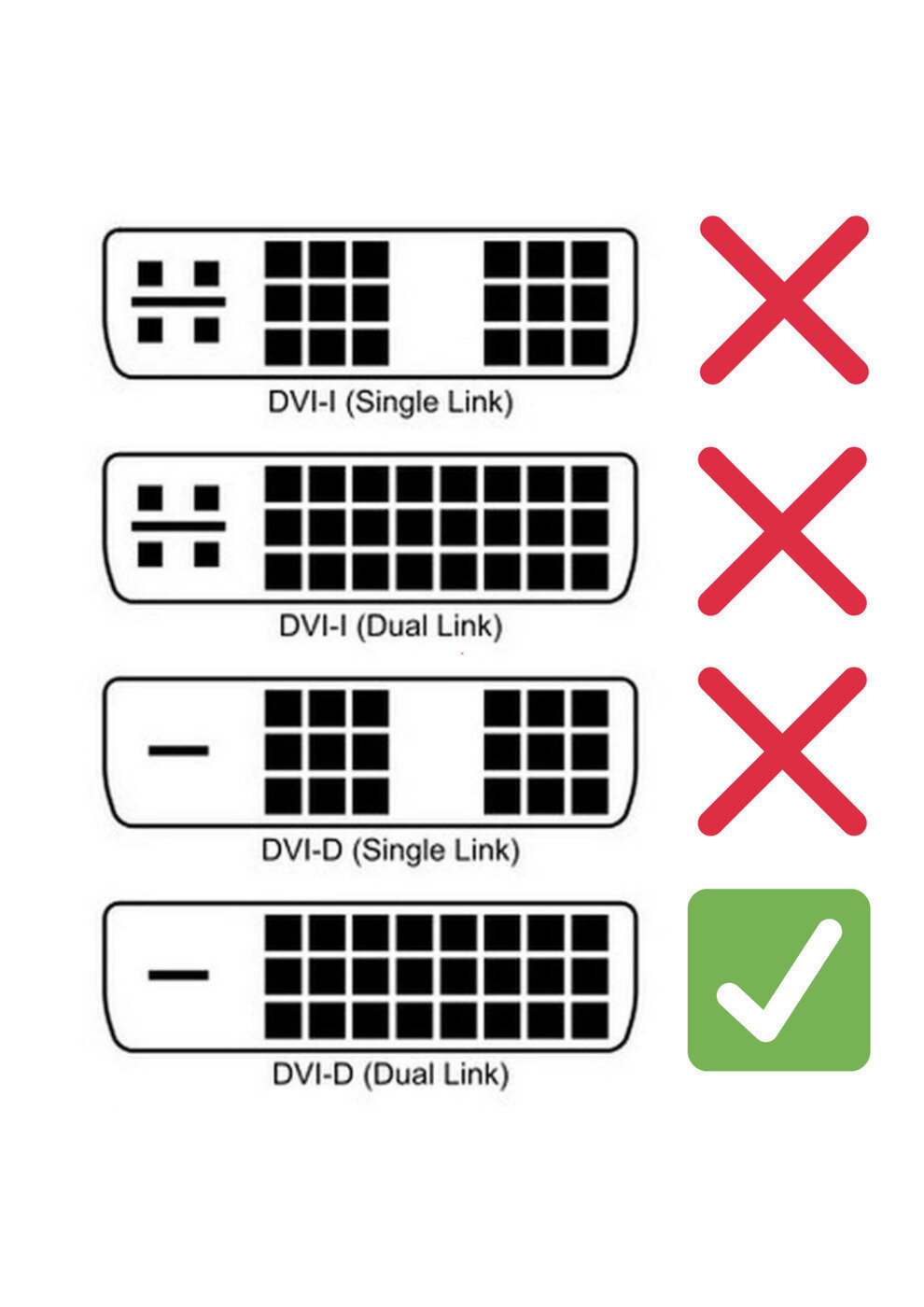 DVI-I (Single Link)

DVI-I (Dual Link)

DVI-D (Single Link)

DVI-D (Dual Link)