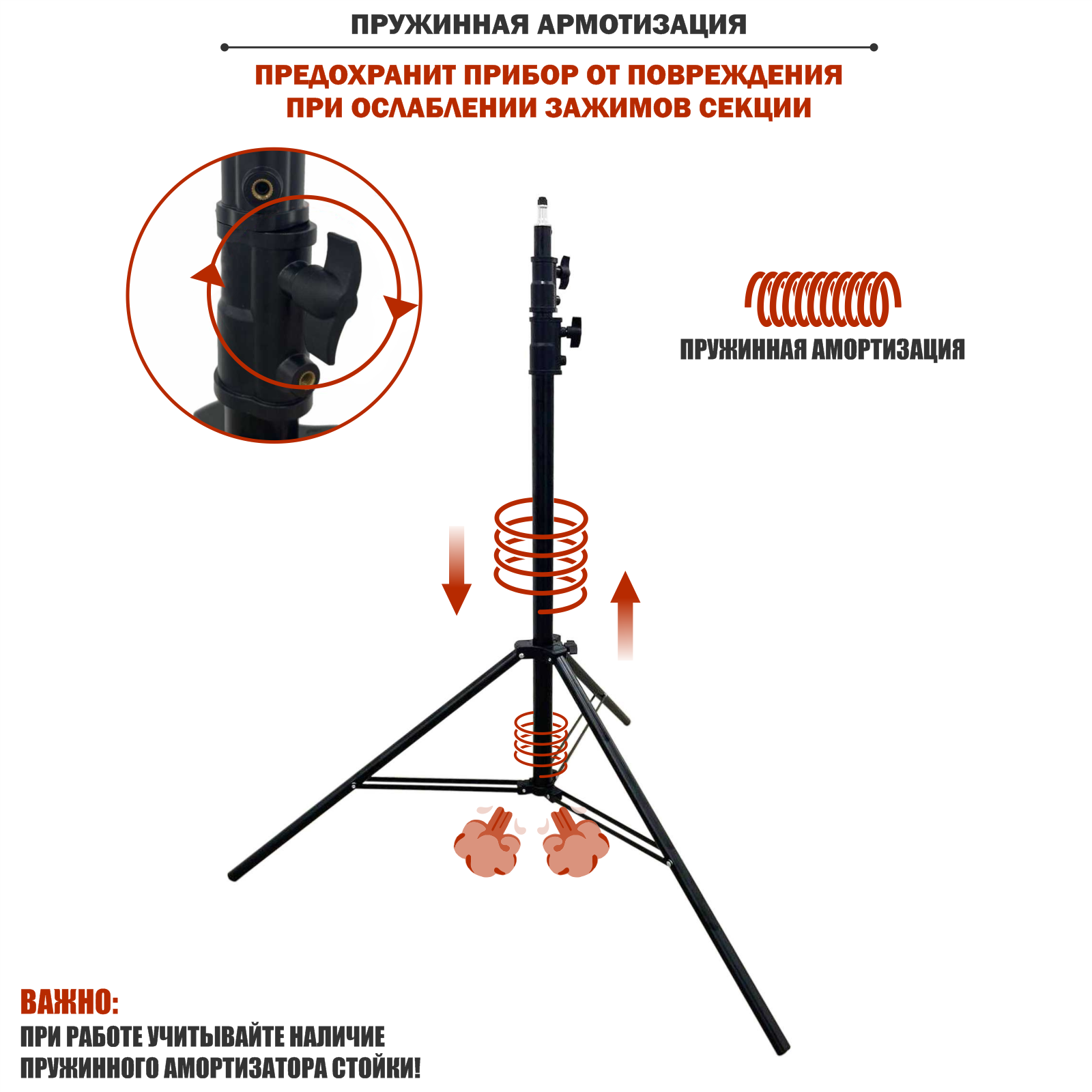 ПРУЖИННАЯ АРМОТИЗАЦИЯ

ПРЕДОХРАНИТ ПРИБОР ОТ ПОВРЕЖДЕНИЯ ПРИ ОСЛАБЛЕНИИ ЗАЖИМОВ СЕКЦИИ

ПРУЖИННАЯ АМОРТИЗАЦИЯ

ВАЖНО:
ПРИ РАБОТЕ УЧИТЫВАЙТЕ НАЛИЧИЕ ПРУЖИННОГО АМОРТИЗАТОРА СТОЙКИ!