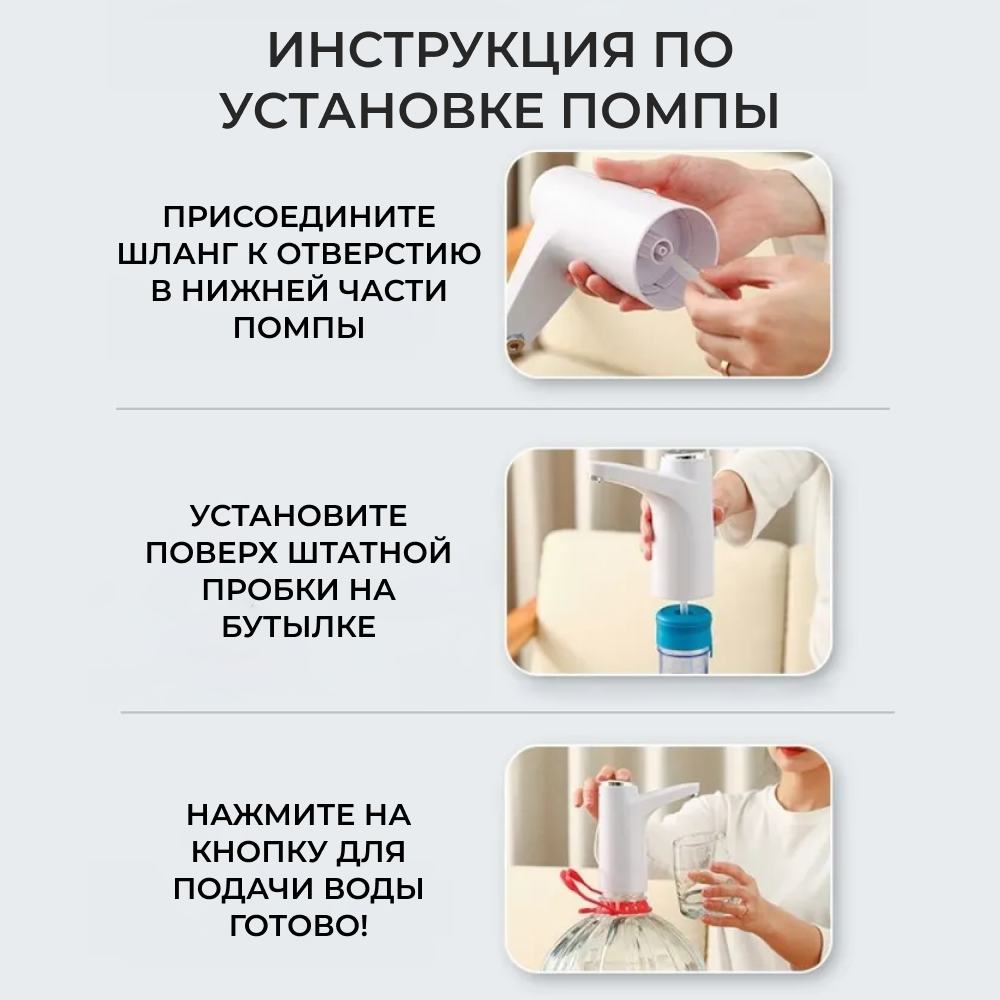 ИНСТРУКЦИЯ ПО УСТАНОВКЕ ПОМПЫ

ПРИСОЕДИНИТЕ ШЛАНГ К ОТВЕРСТИЮ В НИЖНЕЙ ЧАСТИ ПОМПЫ

УСТАНОВИТЕ ПОВЕРХ ШТАТНОЙ ПРОБКИ НА БУТЫЛКЕ

НАЖМИТЕ НА КНОПКУ ДЛЯ ПОДАЧИ ВОДЫ ГОТОВО!