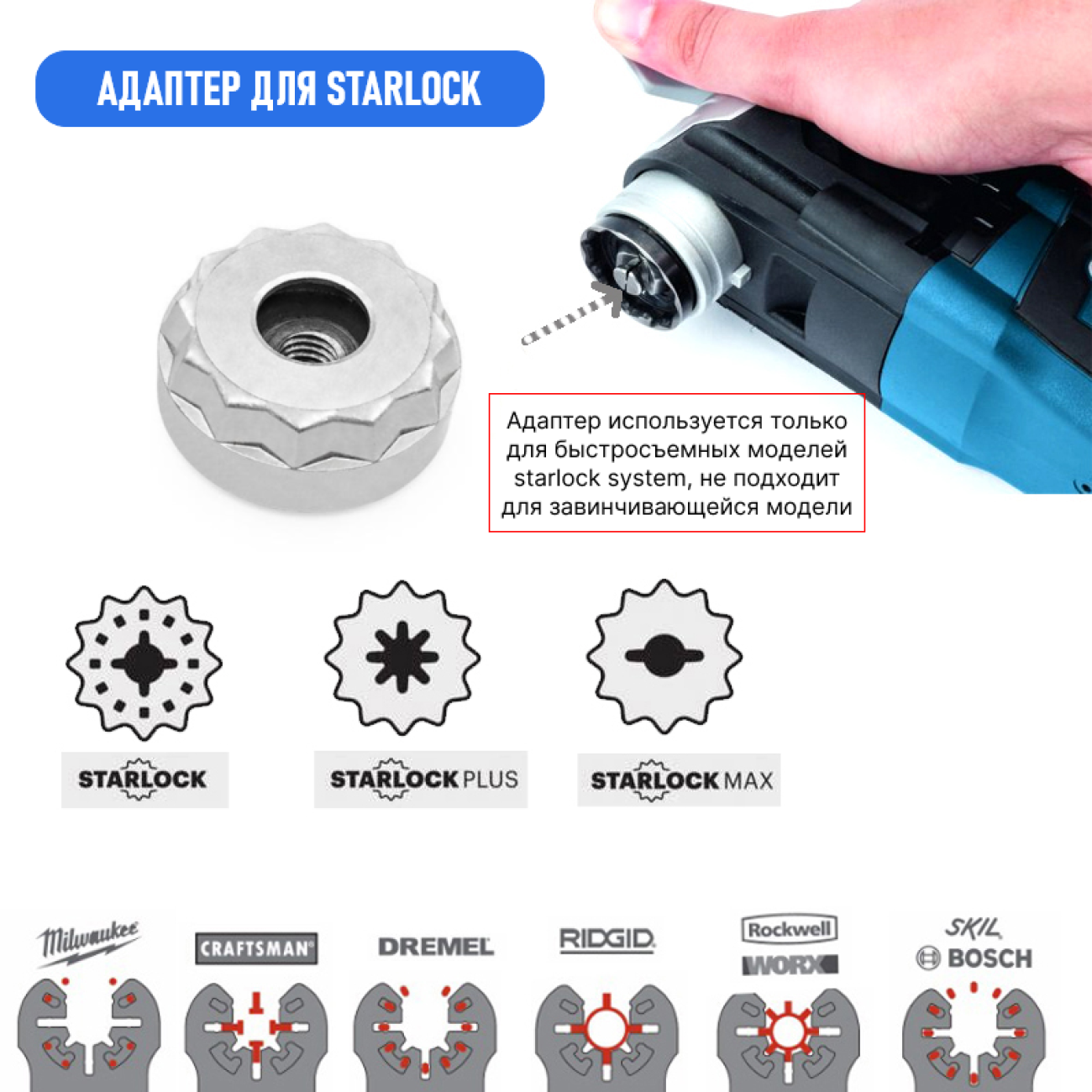 АДАПТЕР ДЛЯ STARLOCK

Адаптер используется только для быстросъемных моделей starlock system, не подходит для завинчивающейся модели

STARLOCK

STARLOCK PLUS

STARLOCK MAX

Milwaukee

CRAFTSMAN

DREMEL

RIDGID

Rockwell

WORX

SKIL

BOSCH