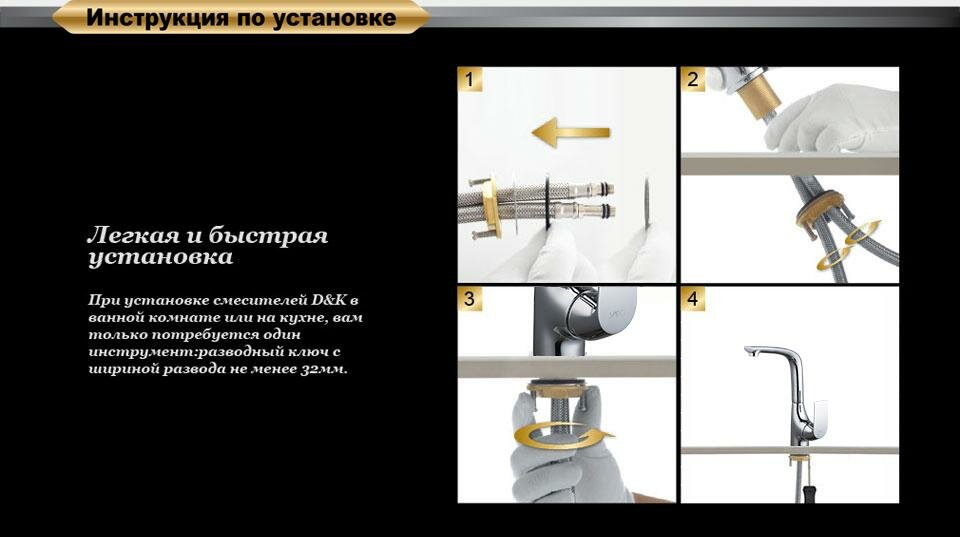 Инструкция по установке

Легкая и быстрая установка

При установке смесителей D&K в ванной комнате или на кухне, вам только потребуется один инструмент:разводный ключ с шириной развода не менее 32мм.

1

2

3

4