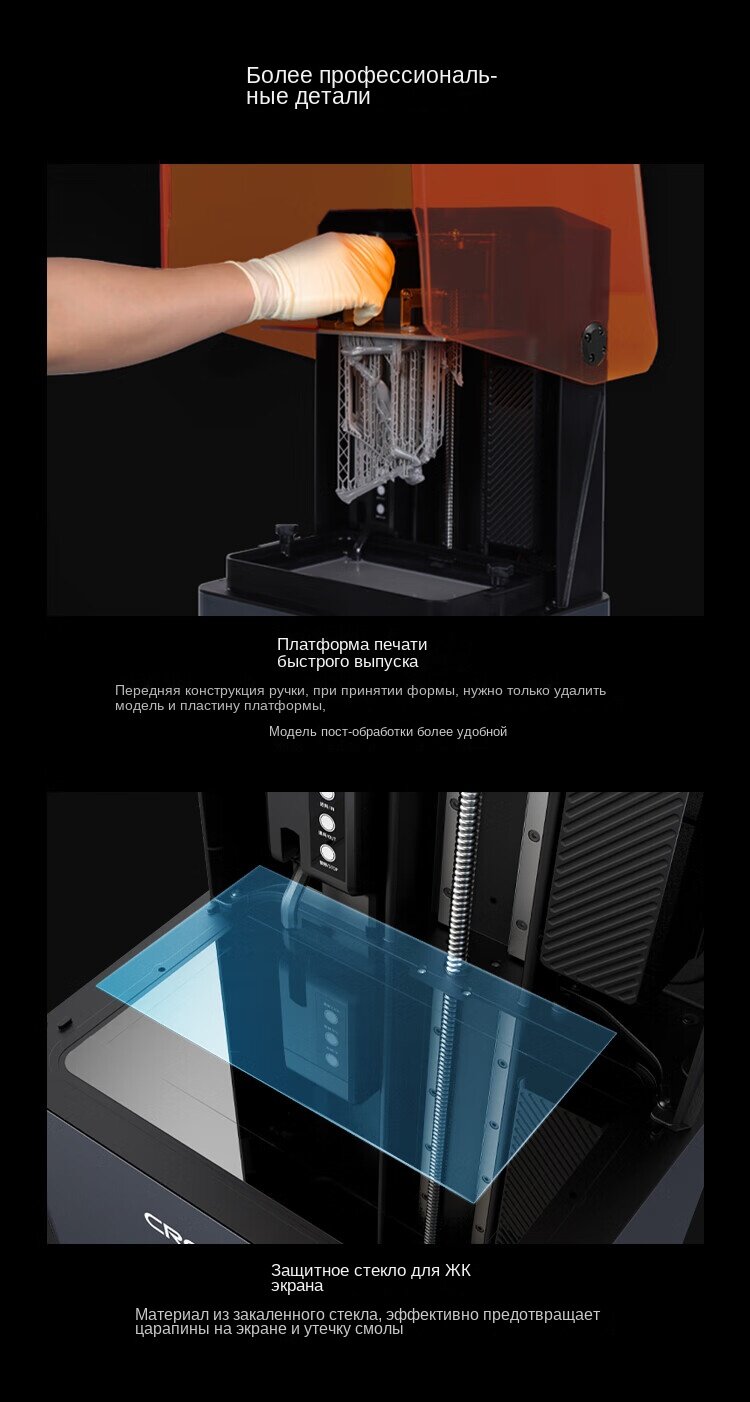 Более профессиональные детали

Платформа печати быстрого выпуска

Передняя конструкция ручки, при принятии формы, нужно только удалить модель и пластину платформы,

Модель пост-обработки более удобной

CR

Защитное стекло для ЖК экрана

Материал из закаленного стекла, эффективно предотвращает царапины на экране и утечку смолы