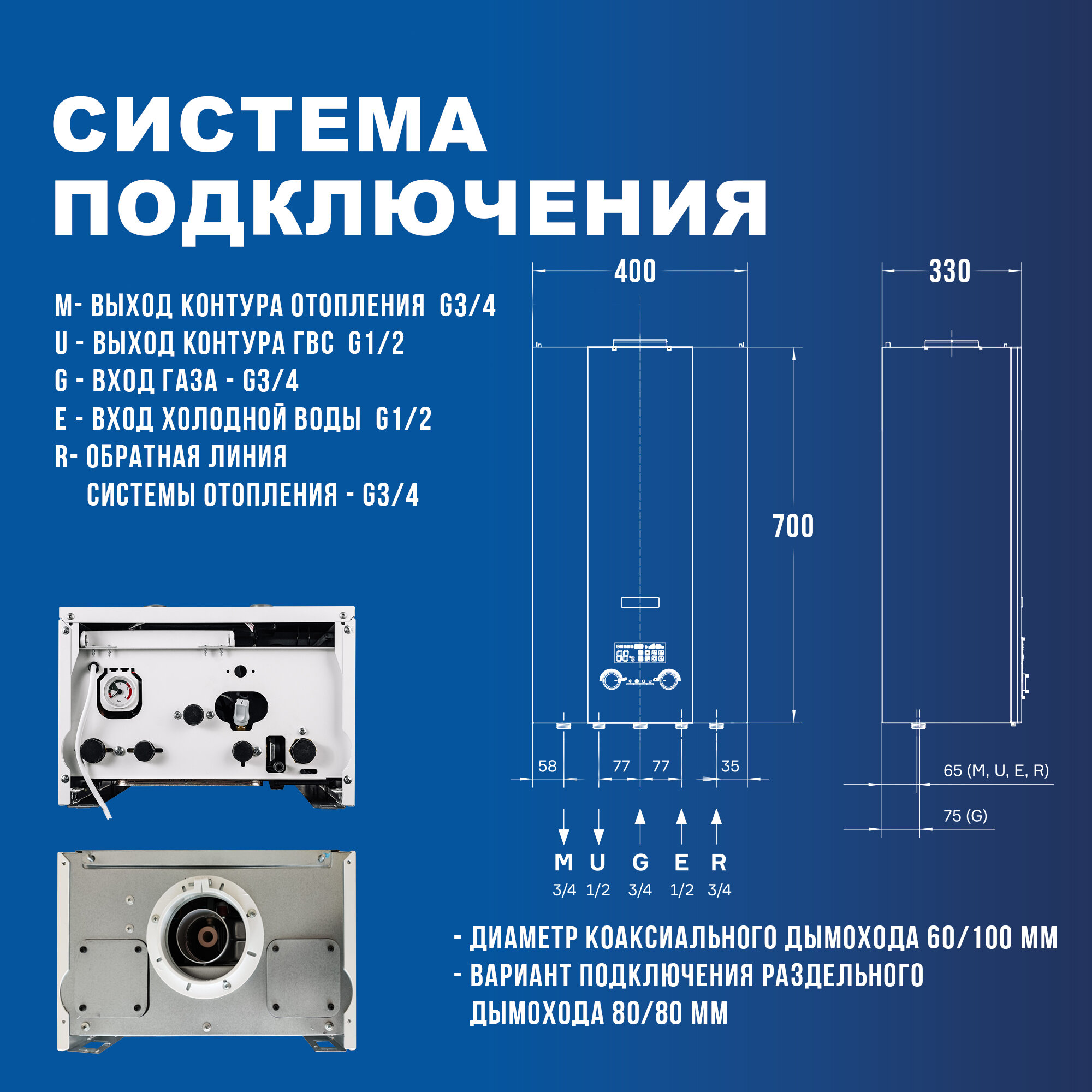 СИСТЕМА ПОДКЛЮЧЕНИЯ

M- ВЫХОД КОНТУРА ОТОПЛЕНИЯ G3/4
U - ВЫХОД КОНТУРА ГВС G1/2
G - ВХОД ГАЗА - G3/4
E - ВХОД ХОЛОДНОЙ ВОДЫ G1/2
R- ОБРАТНАЯ ЛИНИЯ
СИСТЕМЫ ОТОПЛЕНИЯ - G3/4

400
330
700
58
77
77
35
65 (M, U, E, R)
75 (G)

M U G E R
3/4 1/2 3/4 1/2 3/4

- ДИАМЕТР КОАКСИАЛЬНОГО ДЫМОХОДА 60/100 ММ
- ВАРИАНТ ПОДКЛЮЧЕНИЯ РАЗДЕЛЬНОГО ДЫМОХОДА 80/80 ММ