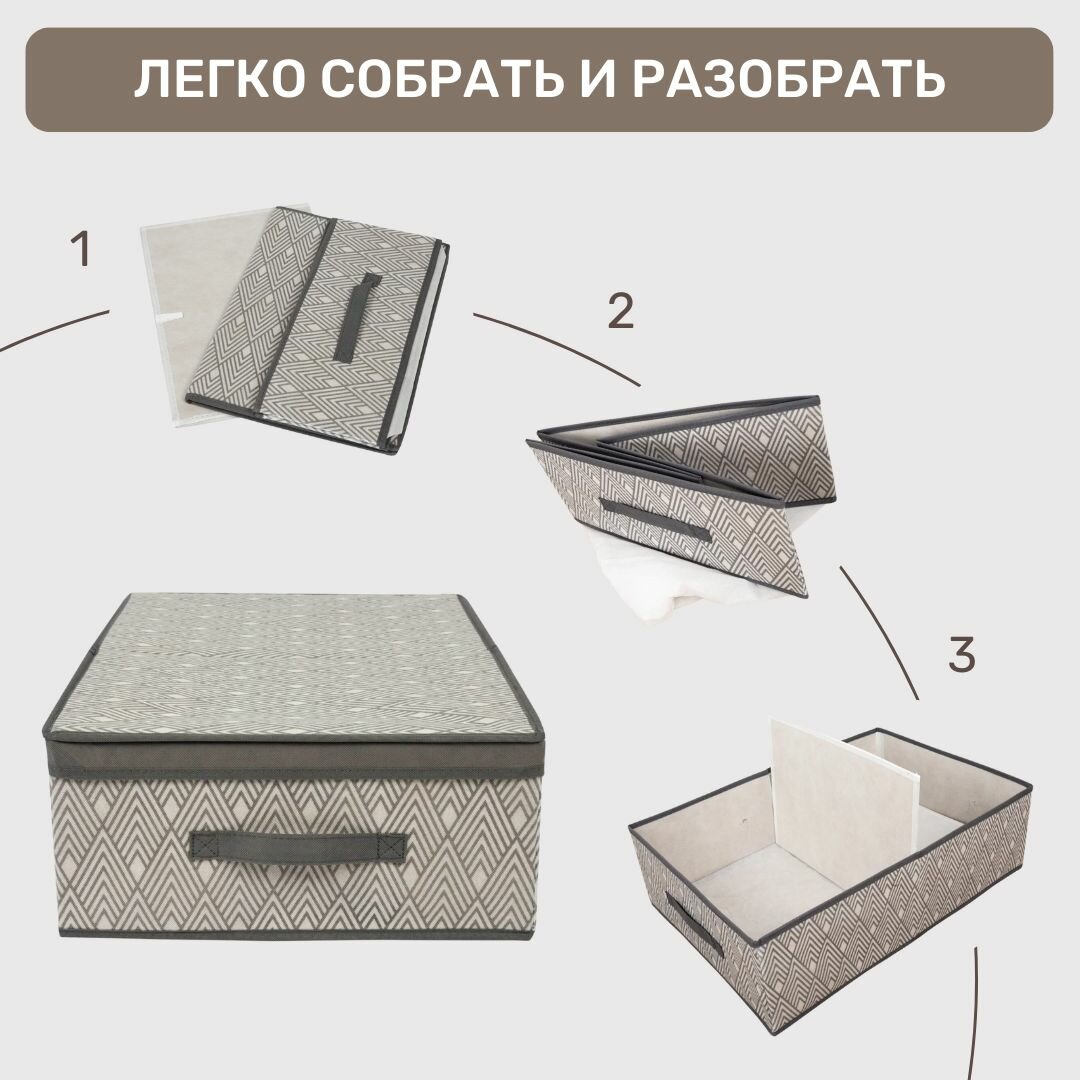 ЛЕГКО СОБРАТЬ И РАЗОБРАТЬ

1

2

3