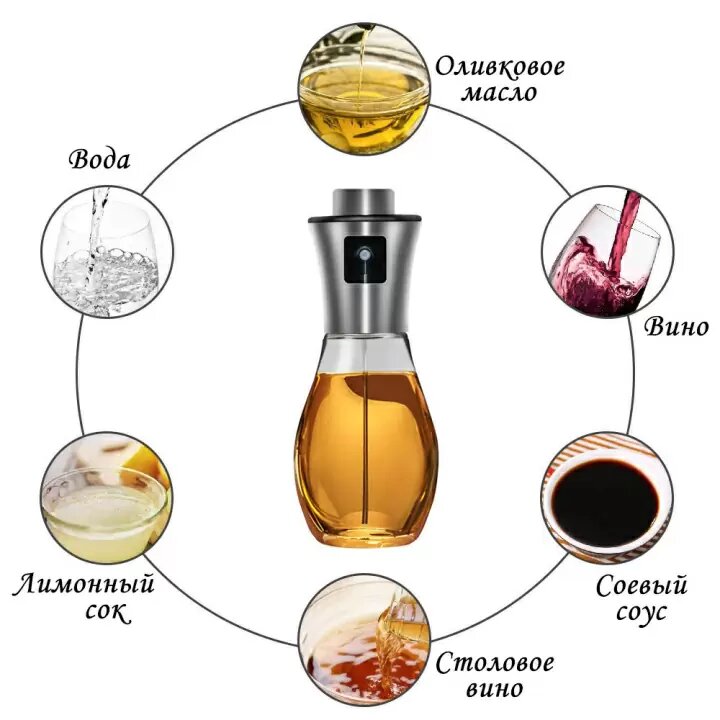 Оливковое масло

Вода

Вино

Лимонный сок

Соевый соус

Столовое вино