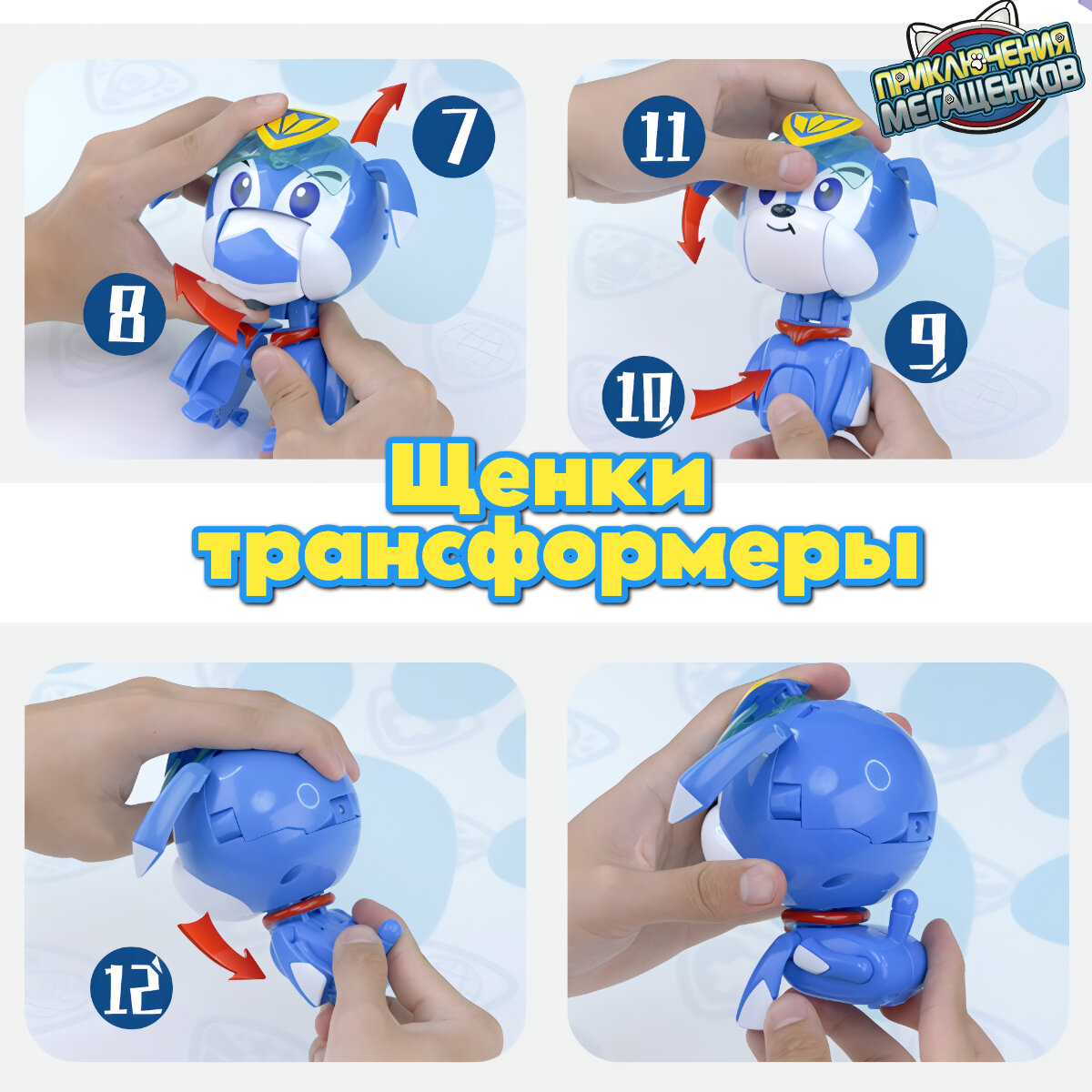 ПРИКЛЮЧЕНИЯ МЕГАЩЕНКОВ

7

8

11

9

10

Щенки трансформеры

12