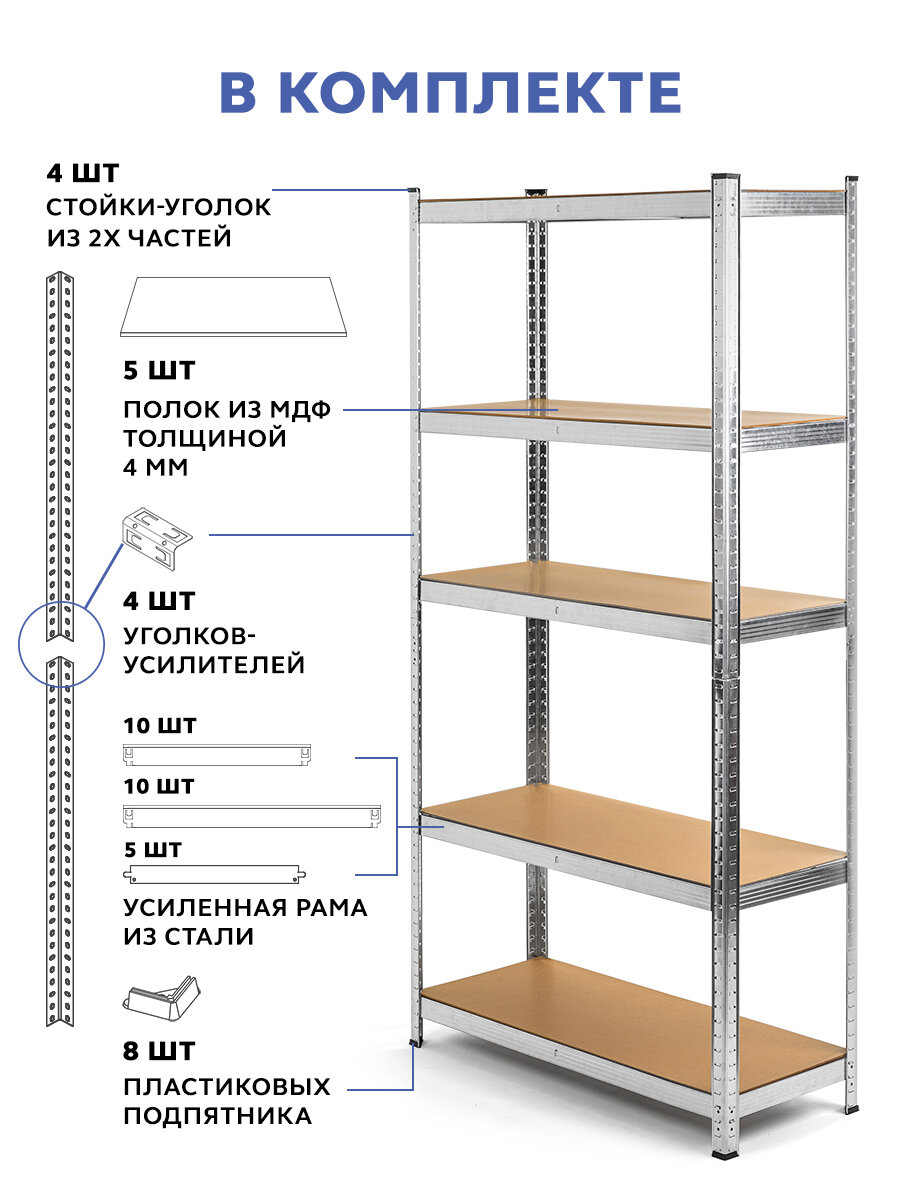 В КОМПЛЕКТЕ

4 ШТ
СТОЙКИ-УГОЛОК ИЗ 2Х ЧАСТЕЙ

5 ШТ
ПОЛОК ИЗ МДФ ТОЛЩИНОЙ 4 ММ

4 ШТ
УГОЛКОВ-УСИЛИТЕЛЕЙ

10 ШТ

10 ШТ

5 ШТ

УСИЛЕННАЯ РАМА ИЗ СТАЛИ

8 ШТ
ПЛАСТИКОВЫХ ПОДПЯТНИКА