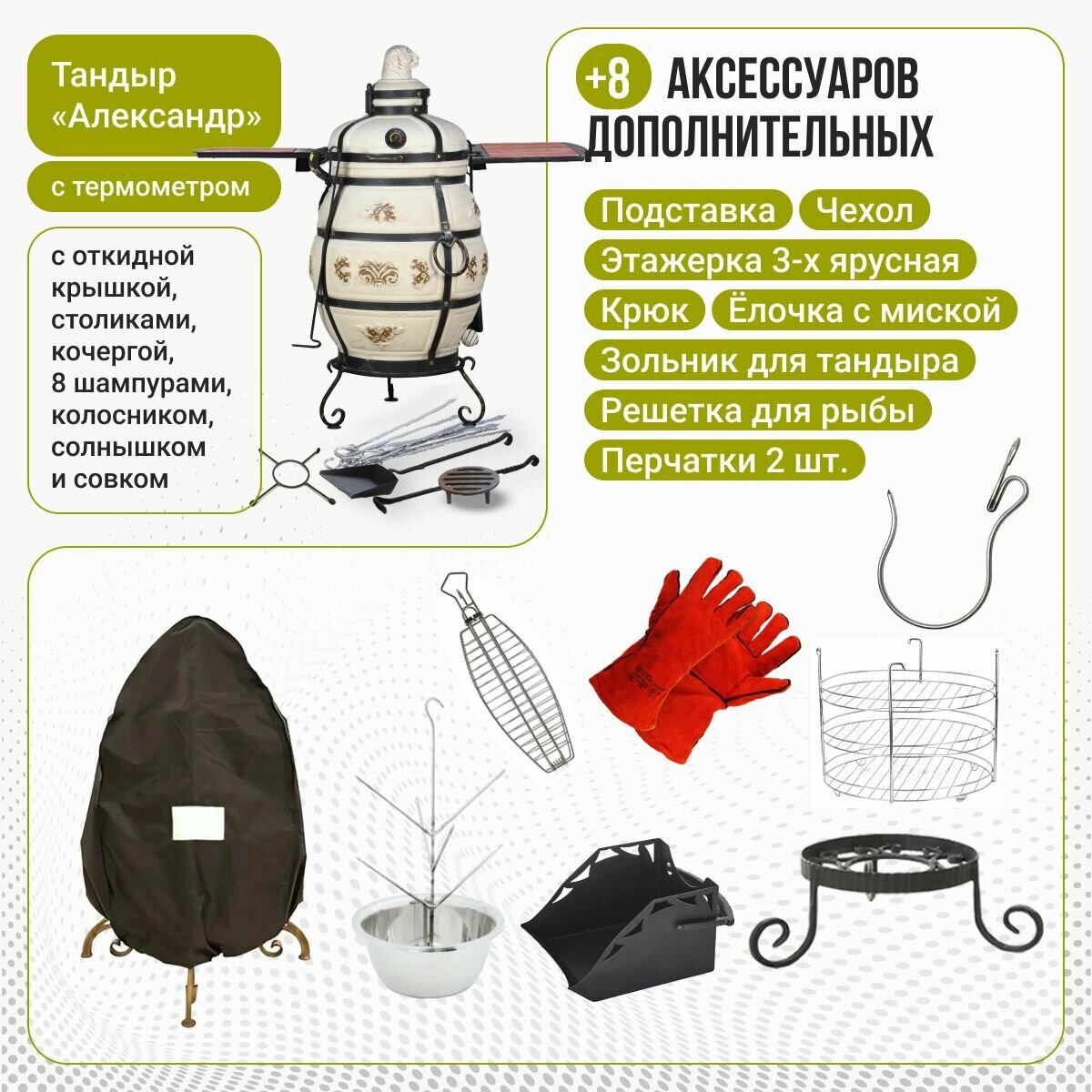 Тандыр «Александр»

с термометром

с откидной крышкой, столиками, кочергой, 8 шампурами, колосником, солнышком и совком

+8 АКСЕССУАРОВ ДОПОЛНИТЕЛЬНЫХ

Подставка

Чехол

Этажерка 3-х ярусная

Крюк

Ёлочка с миской

Зольник для тандыра

Решетка для рыбы

Перчатки 2 шт.