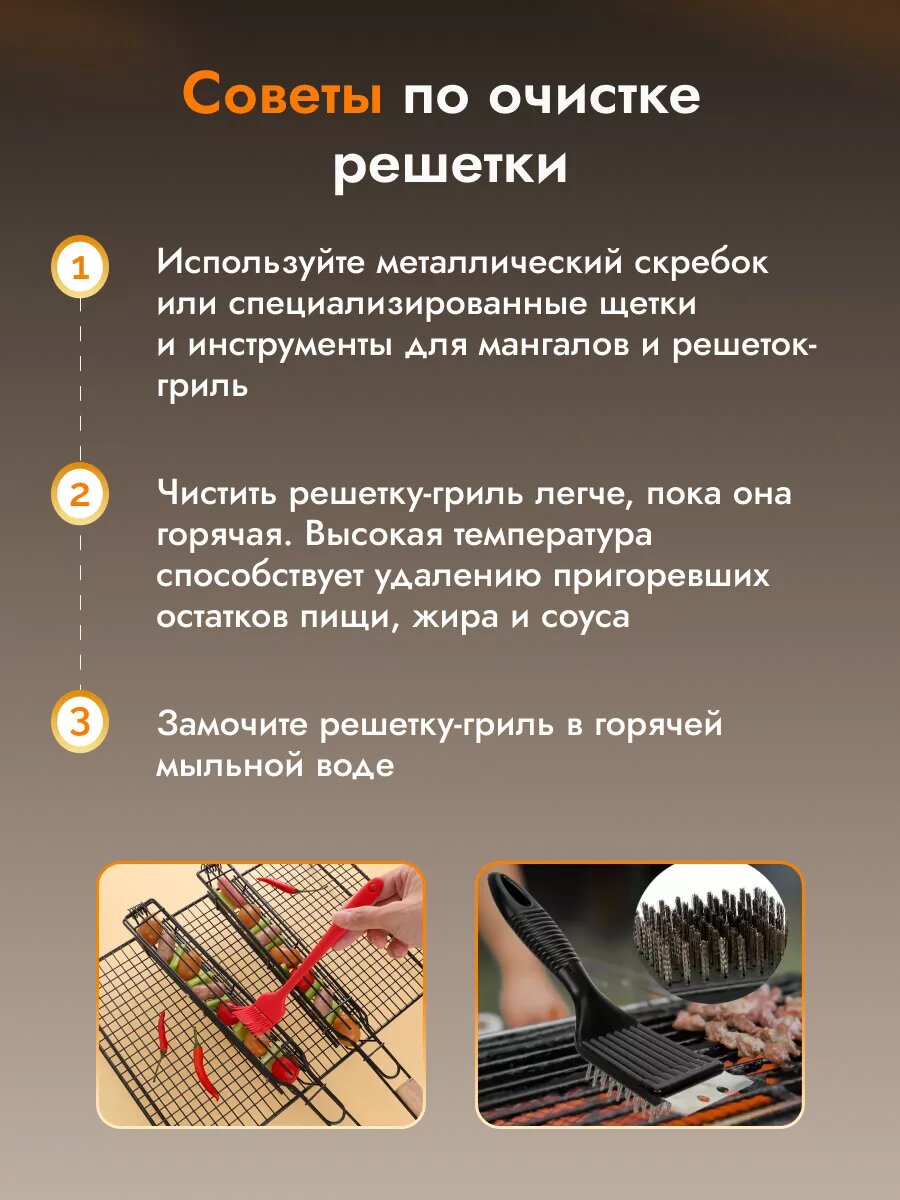 Советы по очистке решетки

1 Используйте металлический скребок или специализированные щетки и инструменты для мангалов и решеток-гриль

2 Чистить решетку-гриль легче, пока она горячая. Высокая температура способствует удалению пригоревших остатков пищи, жира и соуса

3 Замочите решетку-гриль в горячей мыльной воде