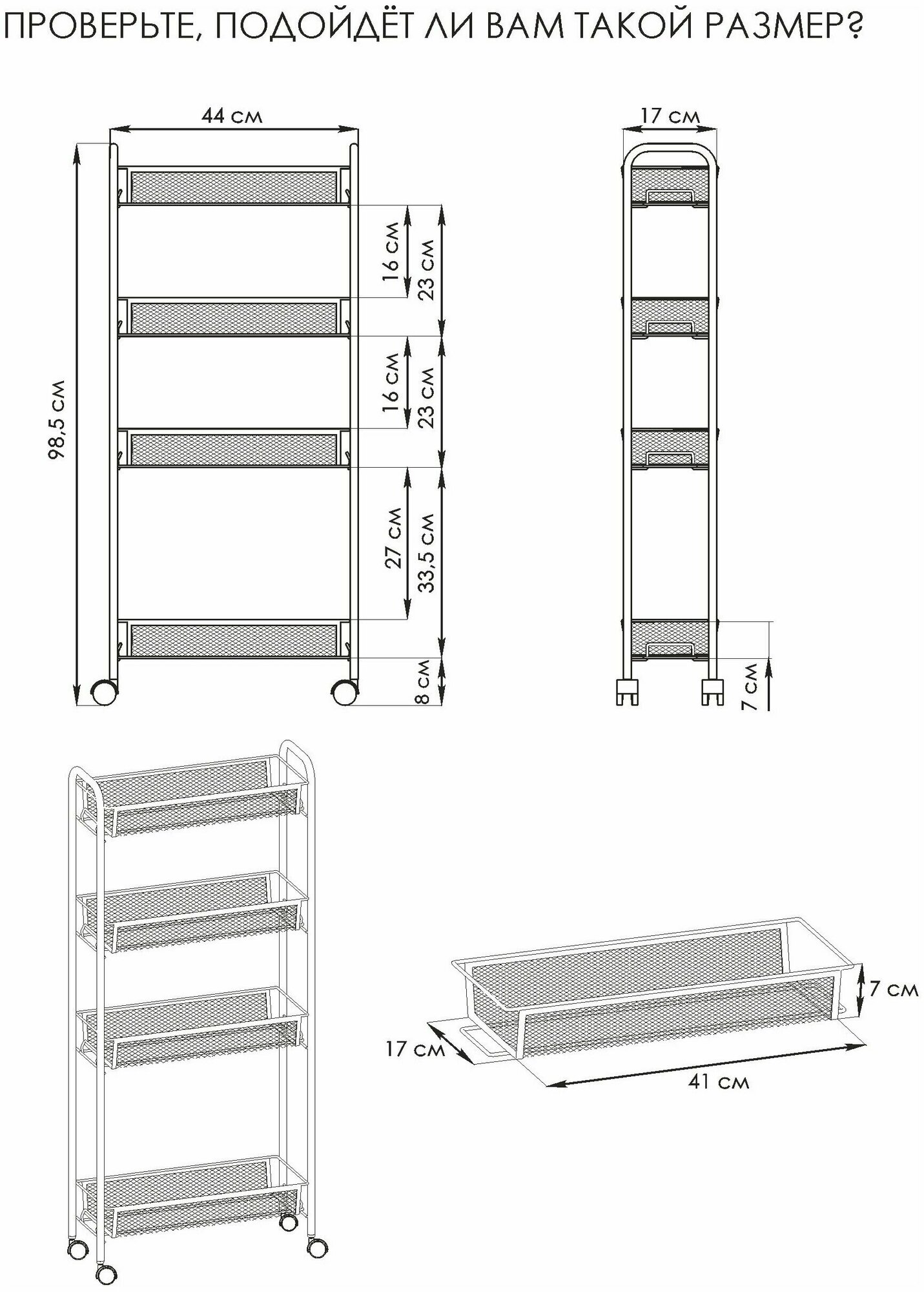 ПРОВЕРЬТЕ, ПОДОЙДЁТ ЛИ ВАМ ТАКОЙ РАЗМЕР?

44 см

98,5 см

16 см
23 см
16 см
23 см
27 см
33,5 см
8 см

17 см

7 см

7 см
17 см
41 см