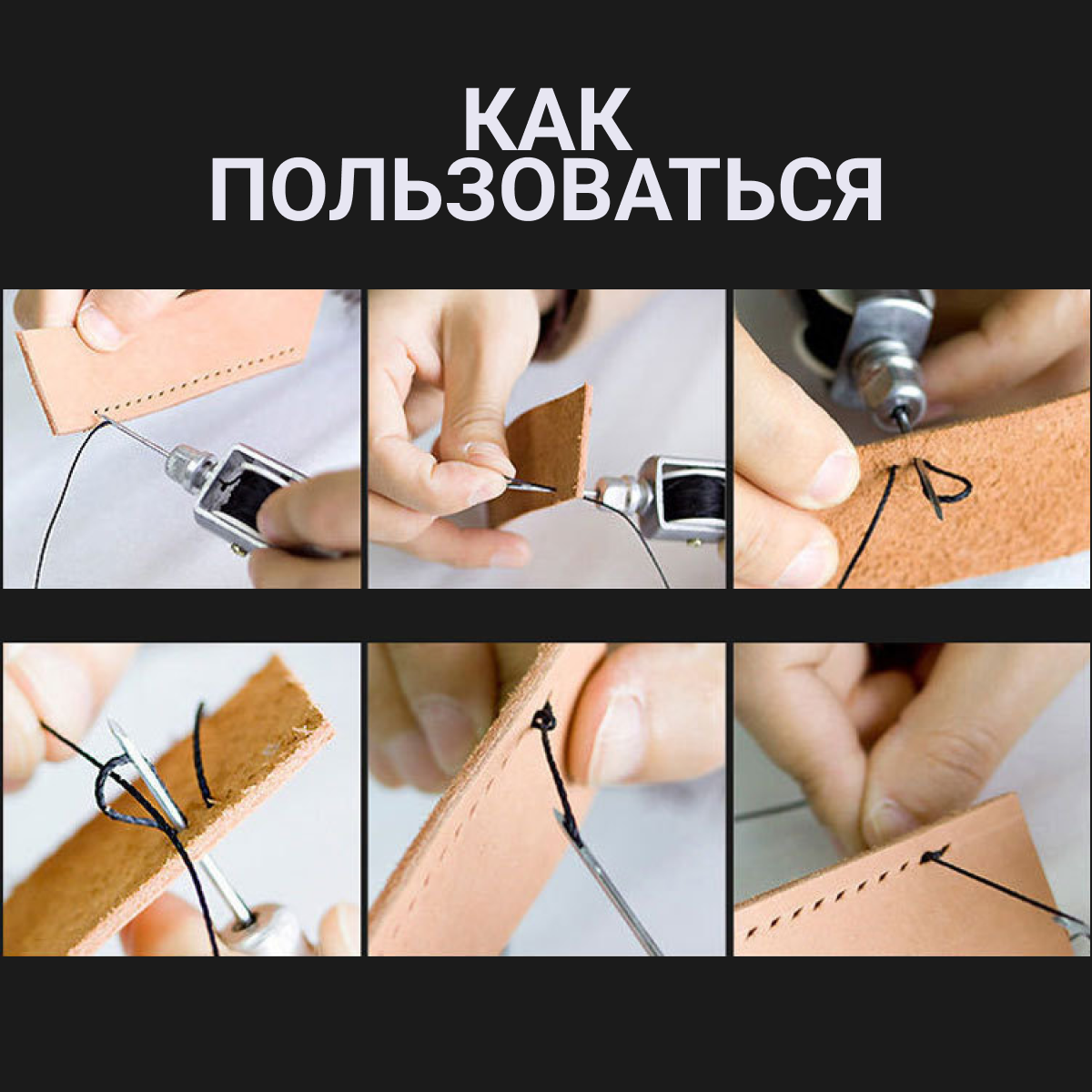 КАК ПОЛЬЗОВАТЬСЯ