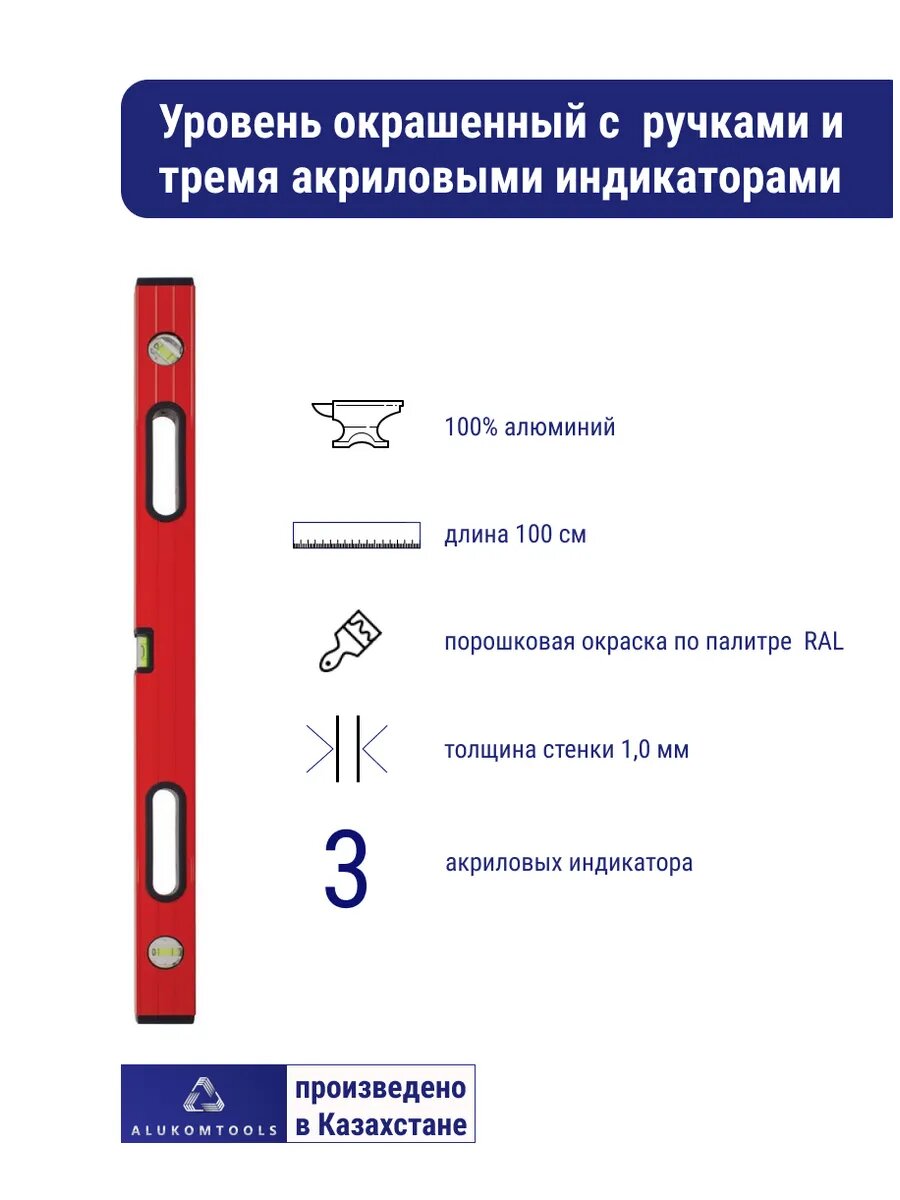 Уровень окрашенный с ручками и тремя акриловыми индикаторами

100% алюминий

длина 100 см

порошковая окраска по палитре RAL

толщина стенки 1,0 мм

3 акриловых индикатора

ALUKOMTOOLS

произведено в Казахстане