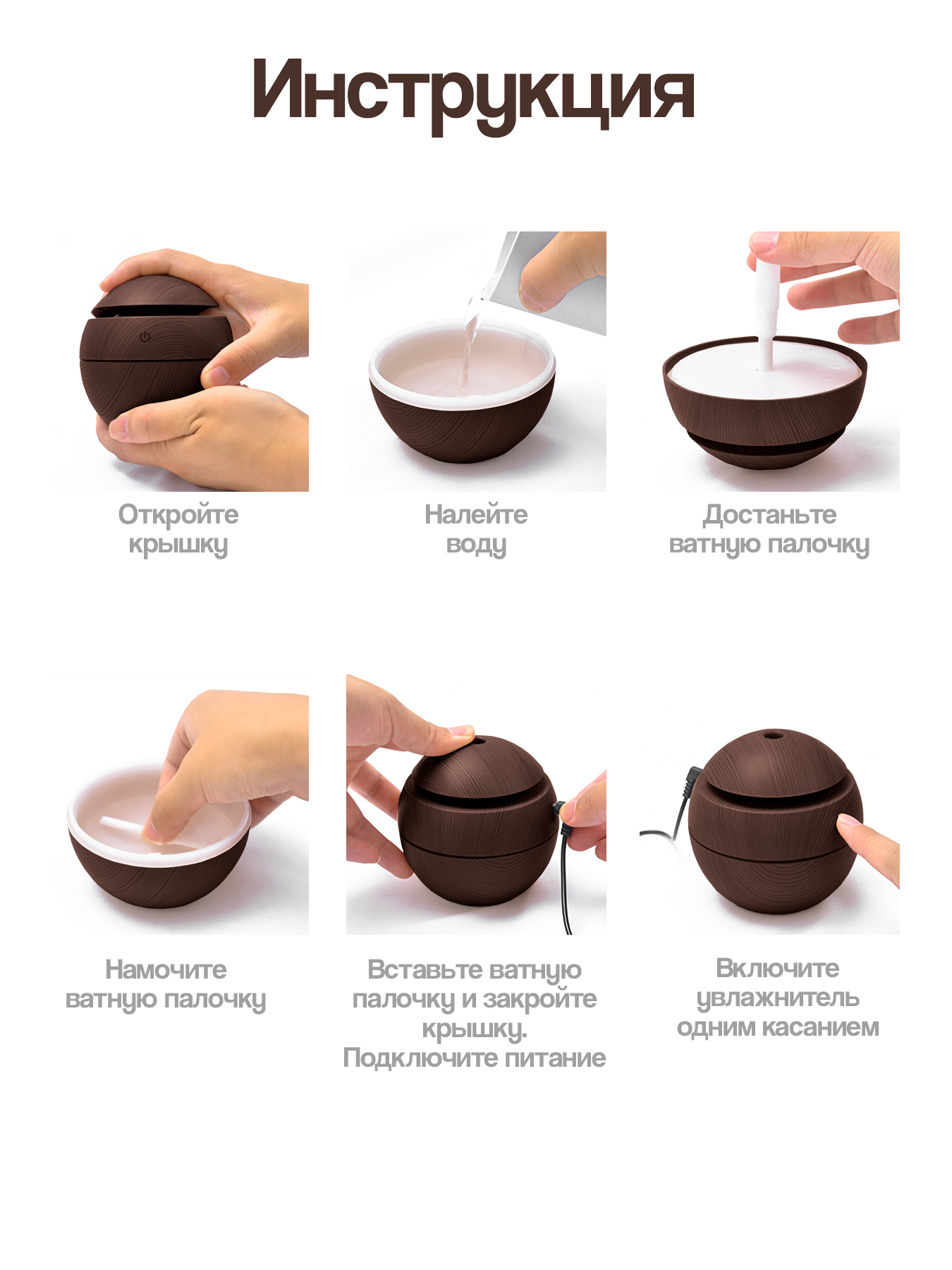 Инструкция

Откройте крышку

Налейте воду

Достаньте ватную палочку

Намочите ватную палочку

Вставьте ватную палочку и закройте крышку. Подключите питание

Включите увлажнитель одним касанием