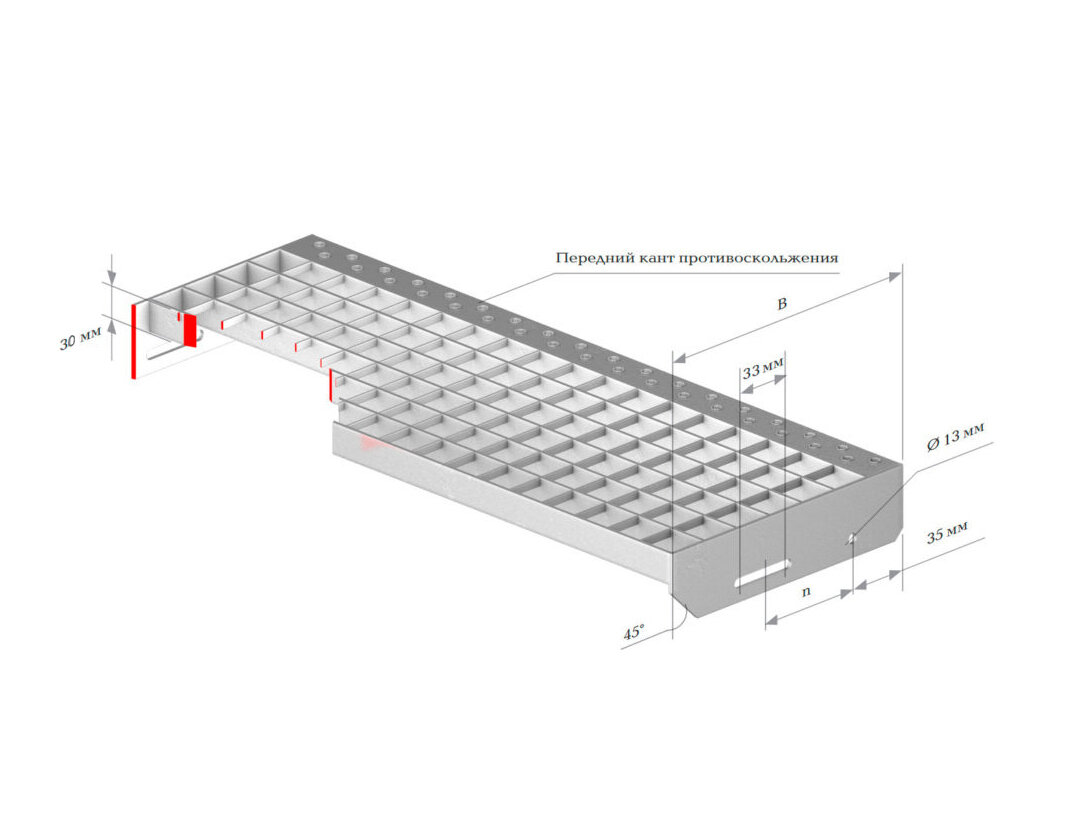 Передний кант противоскольжения

30 мм

B

33 мм

Ø 13 мм

35 мм

n

45°