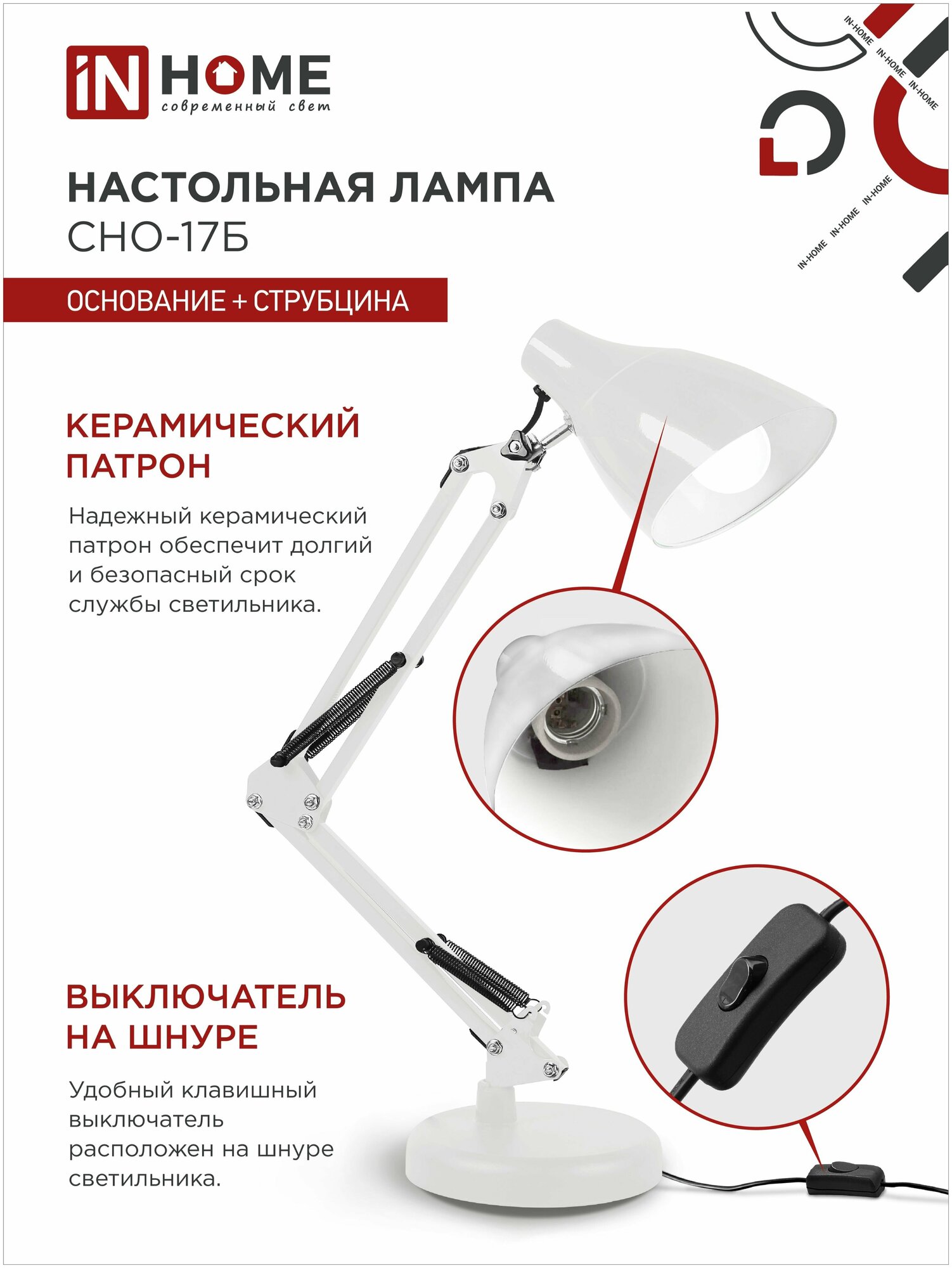 iN HOME
современный свет

IN-HOME IN-HOME IN-HOME

IN-HOME IN-HOME IN-HOME

НАСТОЛЬНАЯ ЛАМПА
СНО-17Б

ОСНОВАНИЕ + СТРУБЦИНА

КЕРАМИЧЕСКИЙ ПАТРОН

Надежный керамический патрон обеспечит долгий и безопасный срок службы светильника.

ВЫКЛЮЧАТЕЛЬ НА ШНУРЕ

Удобный клавишный выключатель расположен на шнуре светильника.