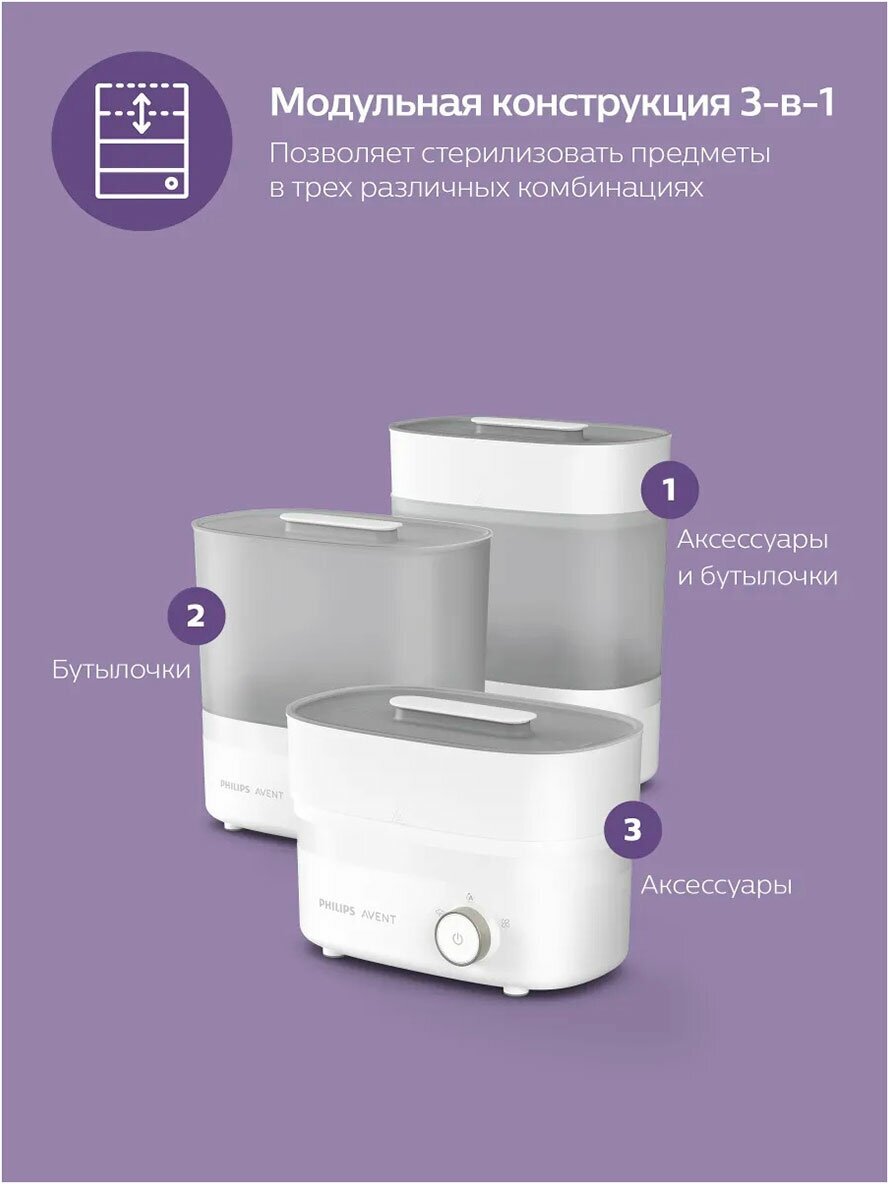 Модульная конструкция 3-в-1

Позволяет стерилизовать предметы в трех различных комбинациях

1

Аксессуары и бутылочки

2

Бутылочки

PHILIPS AVENT

3

Аксессуары

PHILIPS AVENT