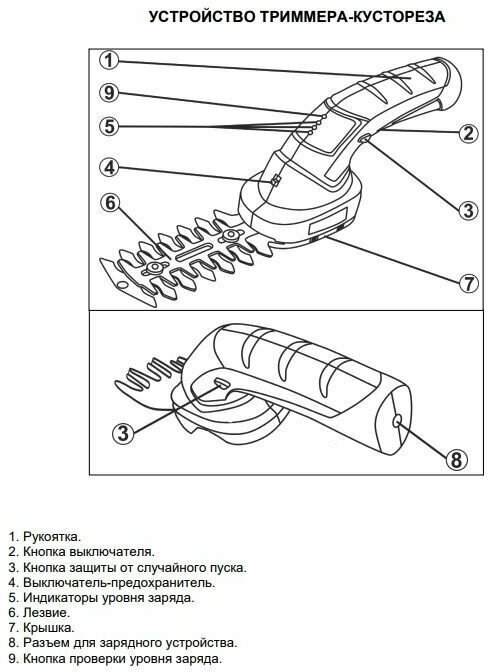 УСТРОЙСТВО ТРИММЕРА-КУСТОРЕЗА

1
9
5
4
6
2
3
7
3
8

1. Рукоятка.
2. Кнопка выключателя.
3. Кнопка защиты от случайного пуска.
4. Выключатель-предохранитель.
5. Индикаторы уровня заряда.
6. Лезвие.
7. Крышка.
8. Разъем для зарядного устройства.
9. Кнопка проверки уровня заряда.