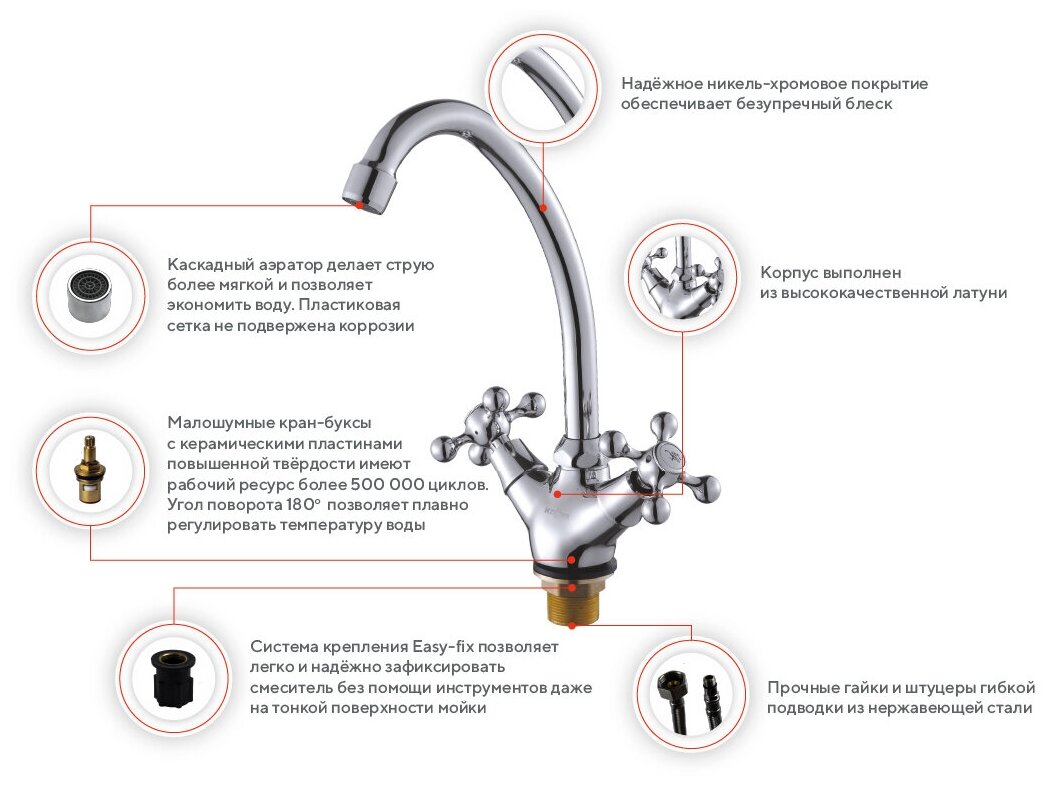 Надёжное никель-хромовое покрытие обеспечивает безупречный блеск

Каскадный аэратор делает струю более мягкой и позволяет экономить воду. Пластиковая сетка не подвержена коррозии

Корпус выполнен из высококачественной латуни

Малошумные кран-буксы с керамическими пластинами повышенной твёрдости имеют рабочий ресурс более 500 000 циклов. Угол поворота 180° позволяет плавно регулировать температуру воды

Система крепления Easy-fix позволяет легко и надёжно зафиксировать смеситель без помощи инструментов даже на тонкой поверхности мойки

Прочные гайки и штуцеры гибкой подводки из нержавеющей стали