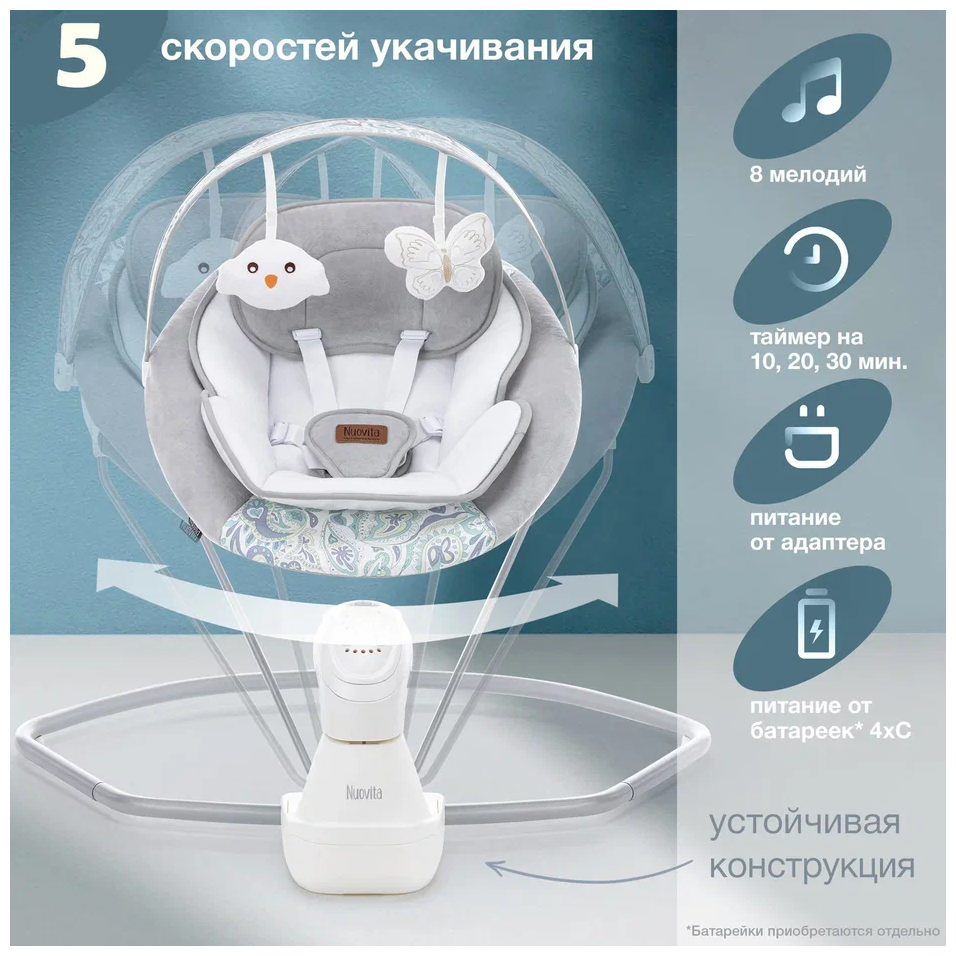 5 скоростей укачивания

8 мелодий

таймер на 10, 20, 30 мин.

питание от адаптера

питание от батареек* 4хС

Nuovita

Nuovita

устойчивая конструкция

*Батарейки приобретаются отдельно