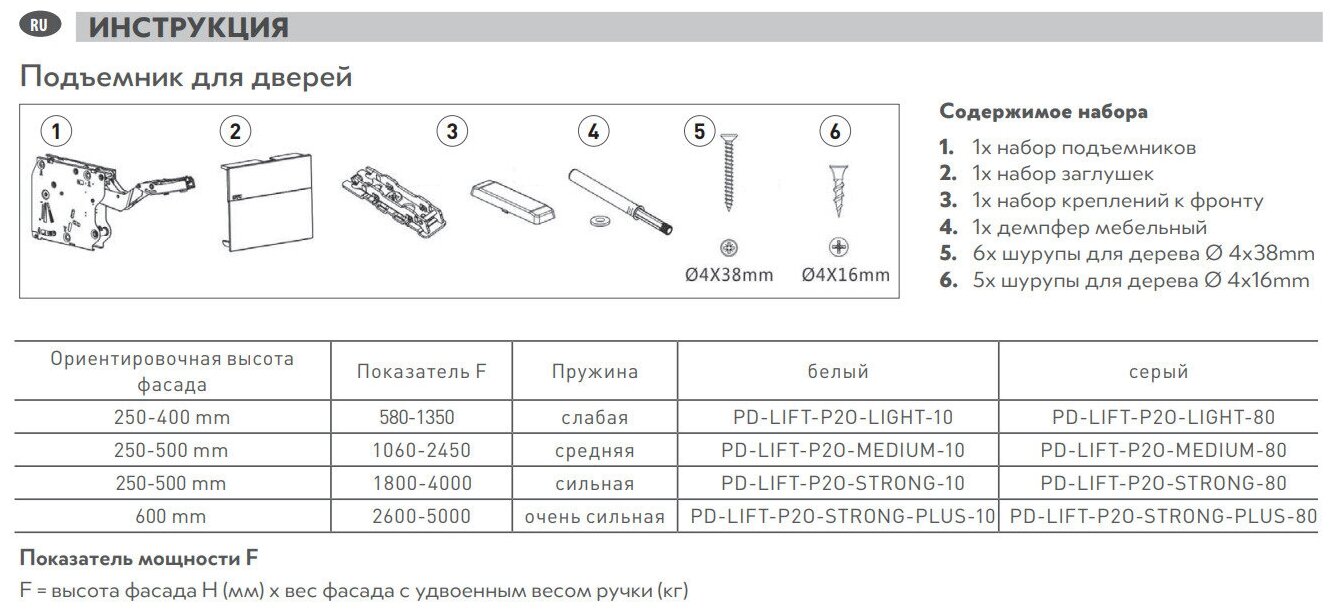 RU ИНСТРУКЦИЯ

Подъемник для дверей

1 2 3 4 5 6

Ø4X38mm Ø4X16mm

Содержимое набора

1. 1x набор подъемников
2. 1x набор заглушек
3. 1x набор креплений к фронту
4. 1x демпфер мебельный
5. 6x шурупы для дерева Ø 4x38mm
6. 5x шурупы для дерева Ø 4x16mm

| Ориентировочная высота фасада | Показатель F | Пружина | белый | серый |
|---|---|---|---|---|
| 250-400 mm | 580-1350 | слабая | PD-LIFT-P20-LIGHT-10 | PD-LIFT-P20-LIGHT-80 |
| 250-500 mm | 1060-2450 | средняя | PD-LIFT-P20-MEDIUM-10 | PD-LIFT-P20-MEDIUM-80 |
| 250-500 mm | 1800-4000 | сильная | PD-LIFT-P20-STRONG-10 | PD-LIFT-P20-STRONG-80 |
| 600 mm | 2600-5000 | очень сильная | PD-LIFT-P20-STRONG-PLUS-10 | PD-LIFT-P20-STRONG-PLUS-80 |

Показатель мощности F

F = высота фасада H (мм) x вес фасада с удвоенным весом ручки (кг)