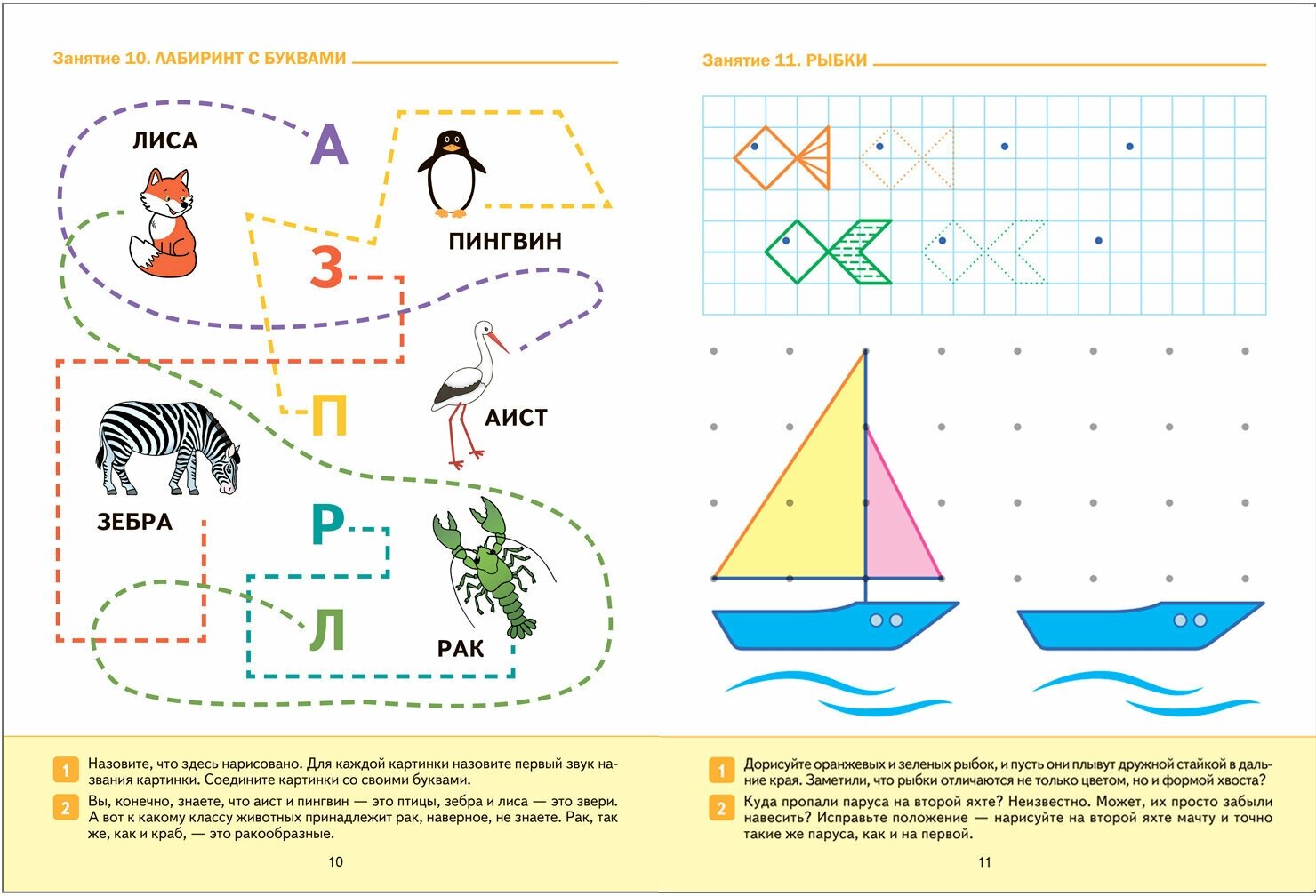 Занятие 10. ЛАБИРИНТ С БУКВАМИ

ЛИСА

А

ПИНГВИН

З

АИСТ

П

ЗЕБРА

Р

Л

РАК

1 Назовите, что здесь нарисовано. Для каждой картинки назовите первый звук названия картинки. Соедините картинки со своими буквами.

2 Вы, конечно, знаете, что аист и пингвин — это птицы, зебра и лиса — это звери. А вот к какому классу животных принадлежит рак, наверное, не знаете. Рак, так же, как и краб, — это ракообразные.

10

Занятие 11. РЫБКИ

1 Дорисуйте оранжевых и зеленых рыбок, и пусть они плывут дружной стайкой в дальние края. Заметили, что рыбки отличаются не только цветом, но и формой хвоста?

2 Куда пропали паруса на второй яхте? Неизвестно. Может, их просто забыли навесить? Исправьте положение — нарисуйте на второй яхте мачту и точно такие же паруса, как и на первой.

11