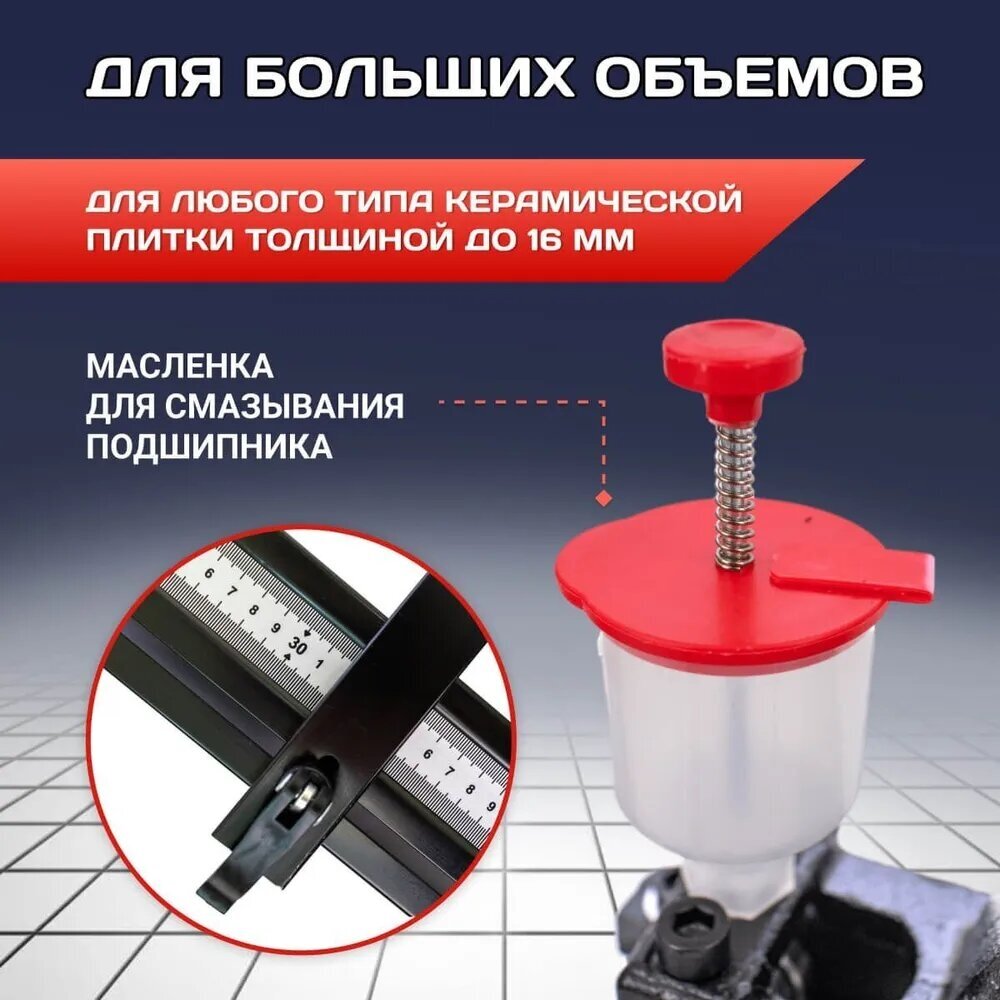 ДЛЯ БОЛЬШИХ ОБЪЕМОВ

ДЛЯ ЛЮБОГО ТИПА КЕРАМИЧЕСКОЙ ПЛИТКИ ТОЛЩИНОЙ ДО 16 ММ

МАСЛЕНКА
ДЛЯ СМАЗЫВАНИЯ
ПОДШИПНИКА

6 7 8 9 30 1

6 7 8 9