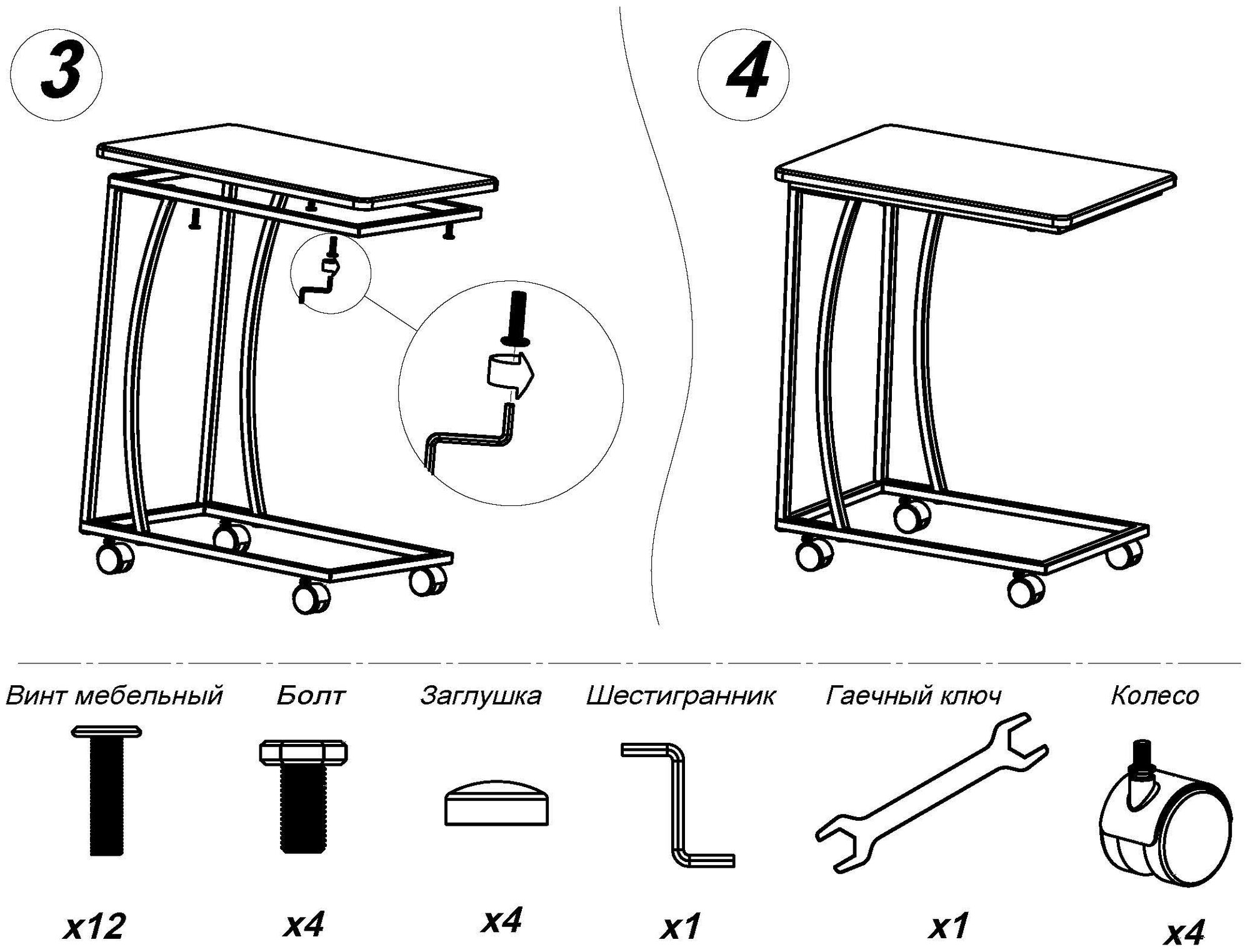 3

4

Винт мебельный

x12

Болт

x4

Заглушка

x4

Шестигранник

x1

Гаечный ключ

x1

Колесо

x4