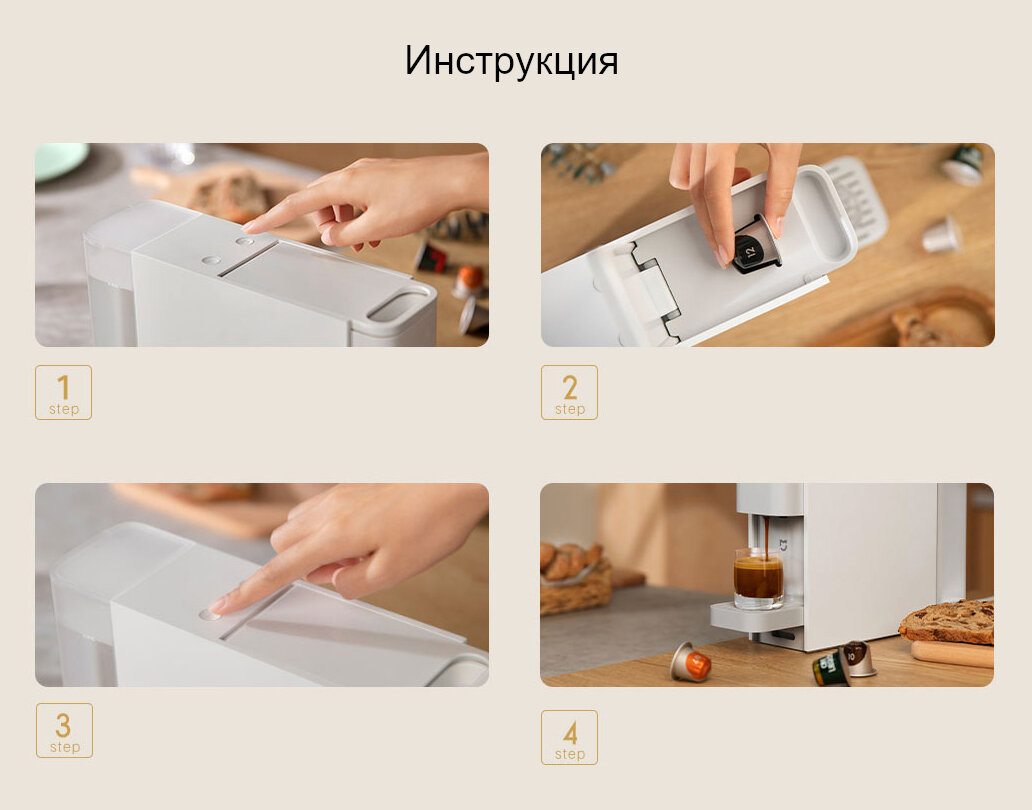 Инструкция

1
step

2
step

12

3
step

4
step