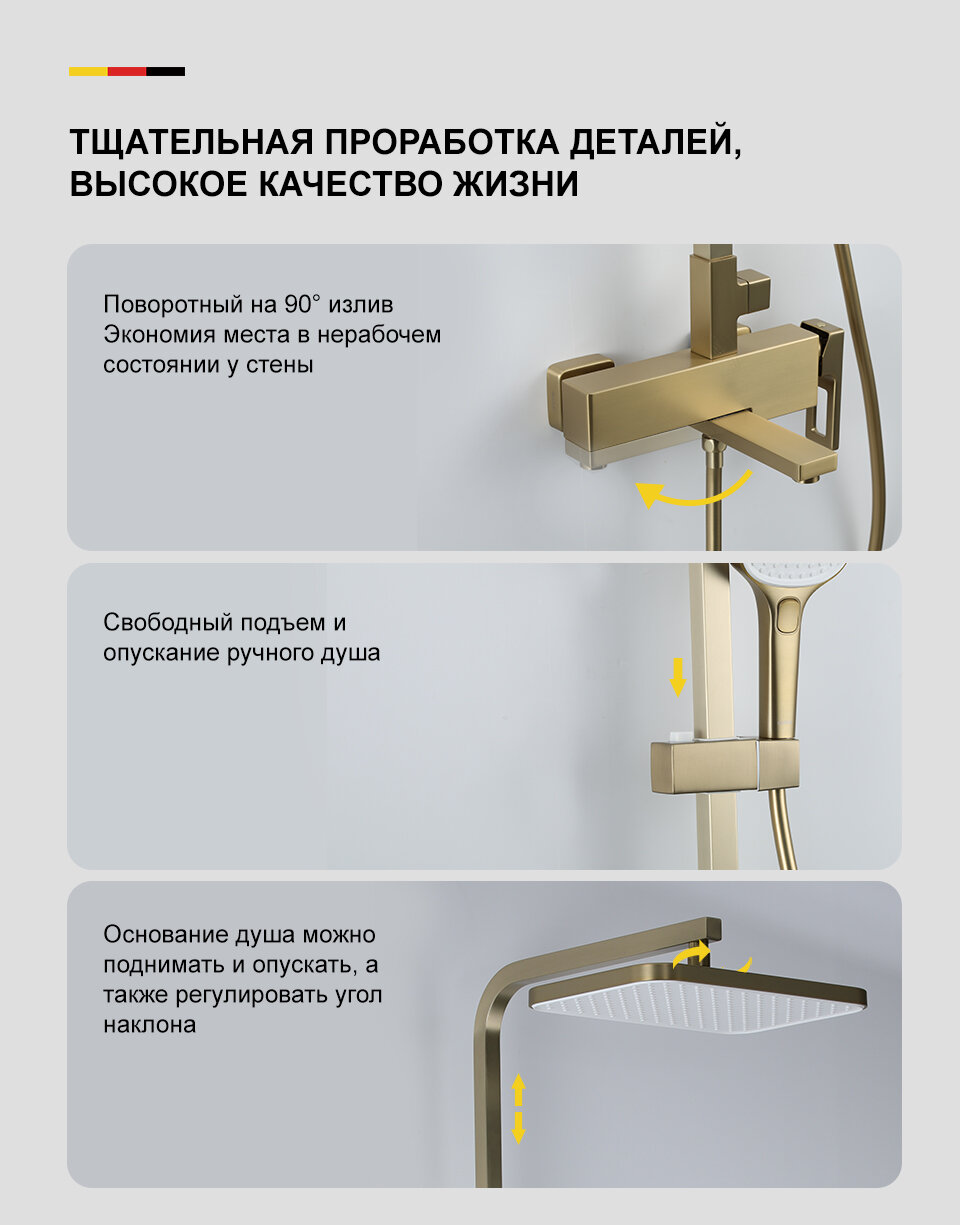 ТЩАТЕЛЬНАЯ ПРОРАБОТКА ДЕТАЛЕЙ, ВЫСОКОЕ КАЧЕСТВО ЖИЗНИ

Поворотный на 90° излив
Экономия места в нерабочем состоянии у стены

Свободный подъем и опускание ручного душа

Основание душа можно поднимать и опускать, а также регулировать угол наклона