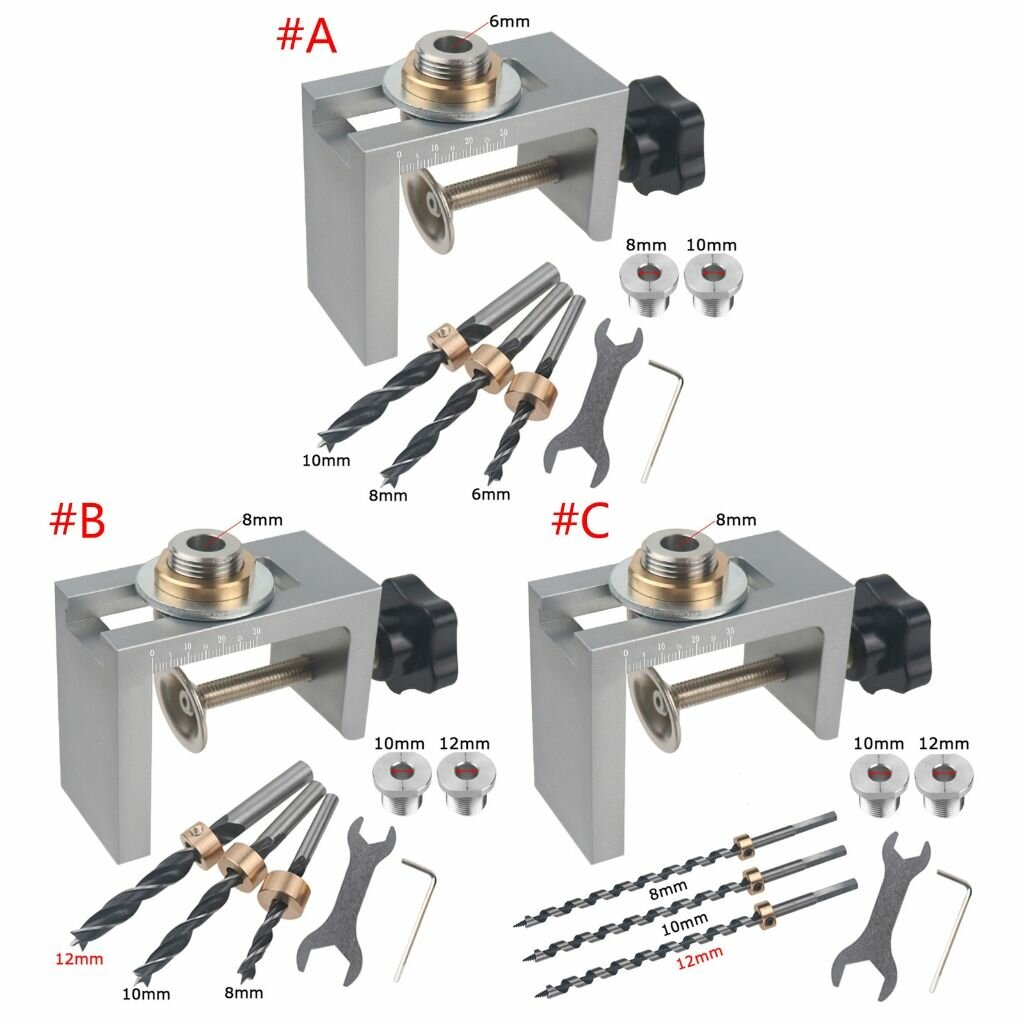 #A

6mm

0 5 10 15 20 25 30

8mm 10mm

10mm

8mm

6mm

#B

8mm

0 5 10 15 20 25 30

10mm 12mm

12mm

10mm

8mm

#C

8mm

0 5 10 15 20 25 30

10mm 12mm

8mm

10mm

12mm