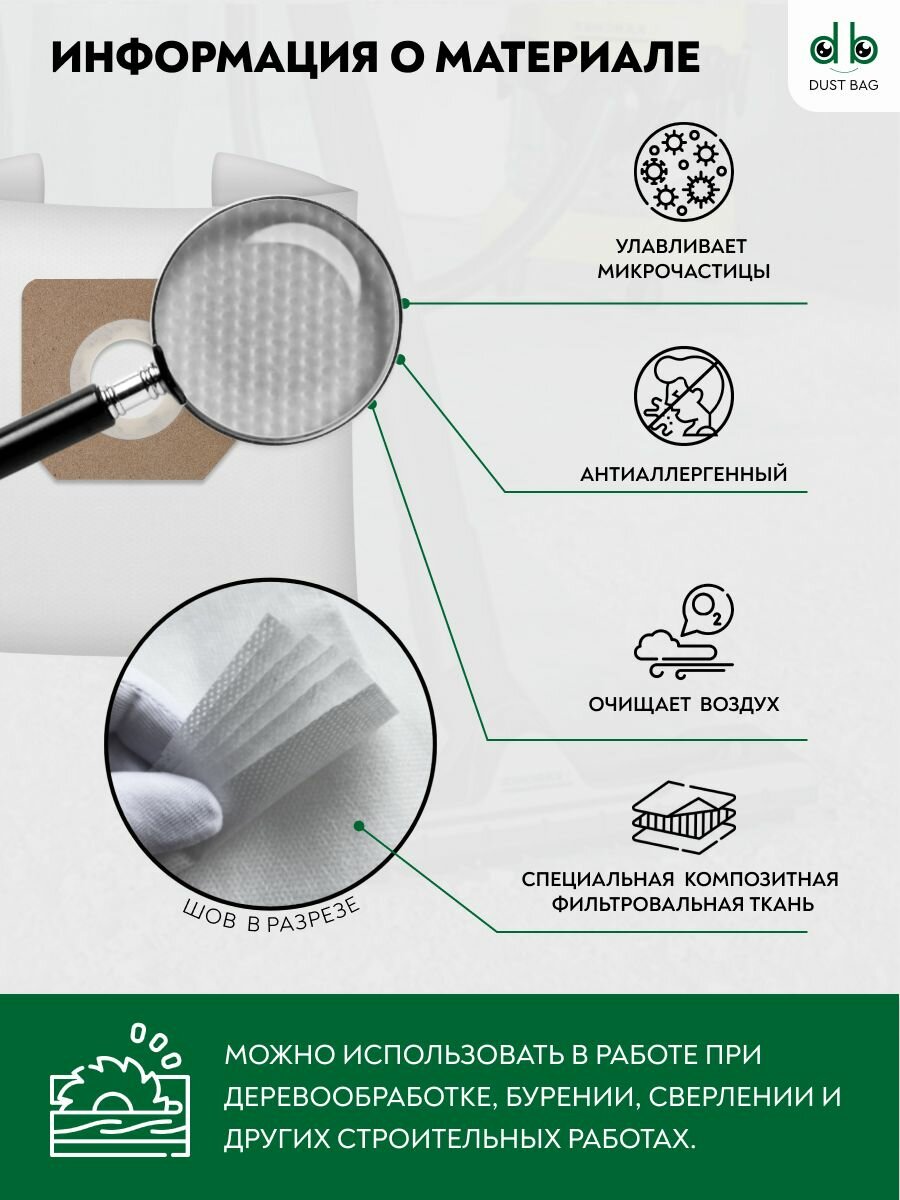 ИНФОРМАЦИЯ О МАТЕРИАЛЕ

db
DUST BAG

УЛАВЛИВАЕТ МИКРОЧАСТИЦЫ

АНТИАЛЛЕРГЕННЫЙ

$O_2$

ОЧИЩАЕТ ВОЗДУХ

СПЕЦИАЛЬНАЯ КОМПОЗИТНАЯ ФИЛЬТРОВАЛЬНАЯ ТКАНЬ

ШОВ В РАЗРЕЗЕ

МОЖНО ИСПОЛЬЗОВАТЬ В РАБОТЕ ПРИ ДЕРЕВООБРАБОТКЕ, БУРЕНИИ, СВЕРЛЕНИИ И ДРУГИХ СТРОИТЕЛЬНЫХ РАБОТАХ.